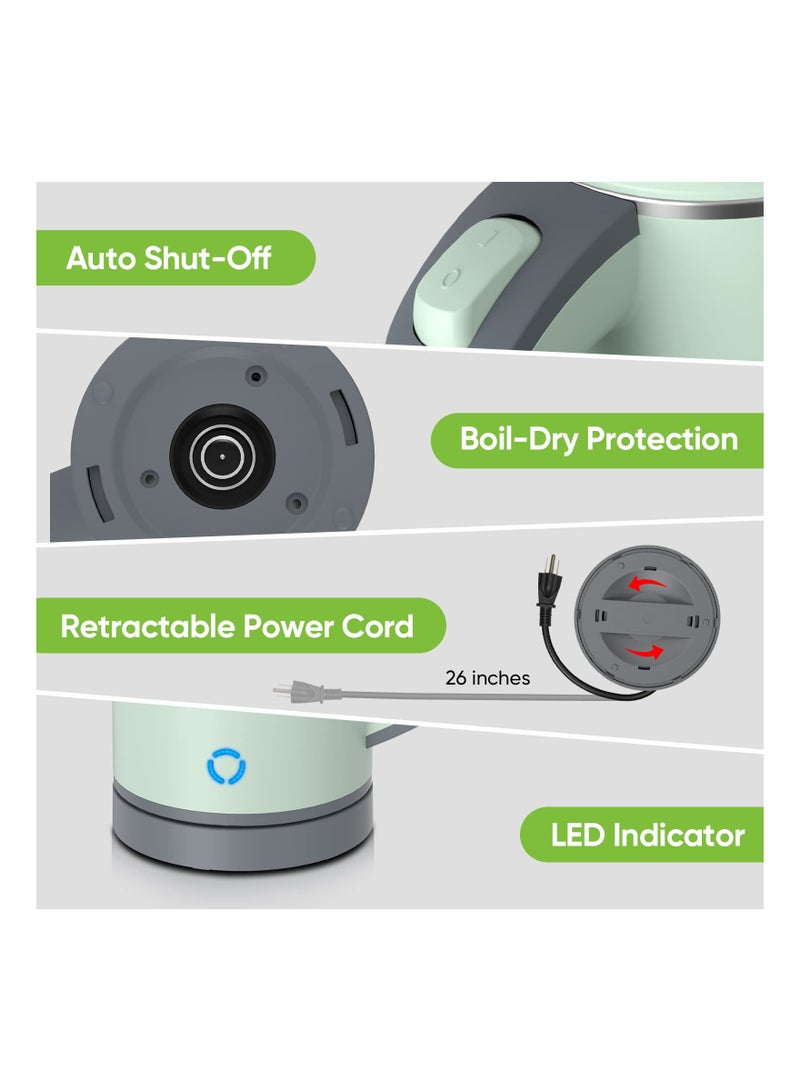 Auto Shut-Off

Boil-Dry Protection

Retractable Power Cord

26 inches

LED Indicator