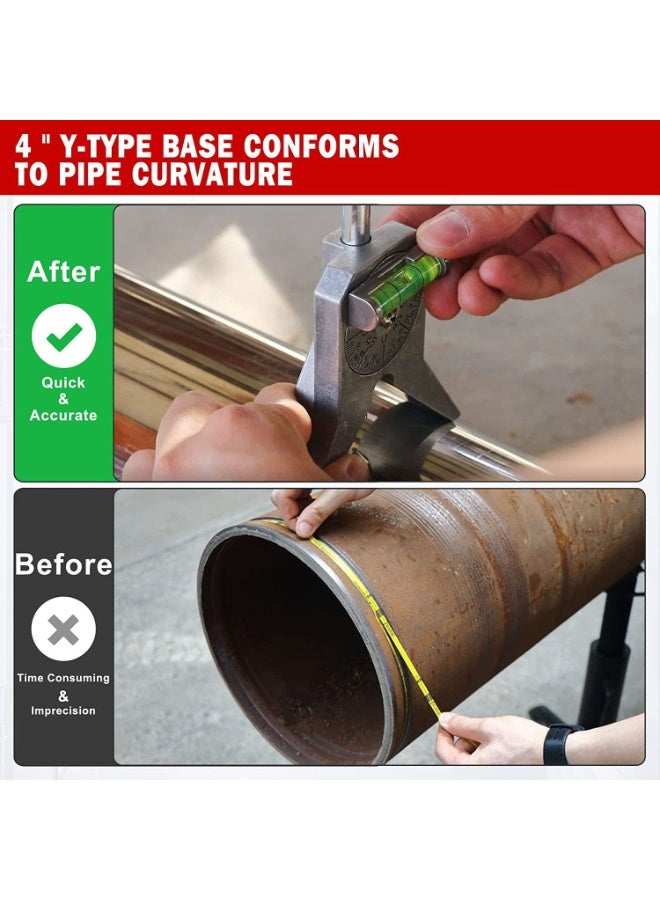 4 " Y-TYPE BASE CONFORMS TO PIPE CURVATURE

After

Quick
&
Accurate

Before

Time Consuming
&
Imprecision