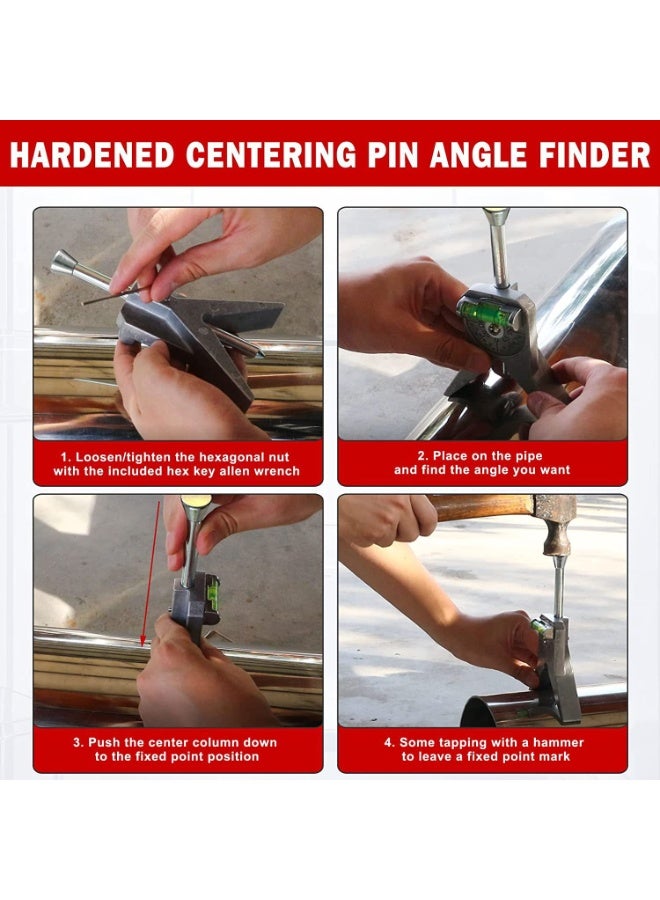 HARDENED CENTERING PIN ANGLE FINDER

1. Loosen/tighten the hexagonal nut with the included hex key allen wrench

2. Place on the pipe and find the angle you want

3. Push the center column down to the fixed point position

4. Some tapping with a hammer to leave a fixed point mark