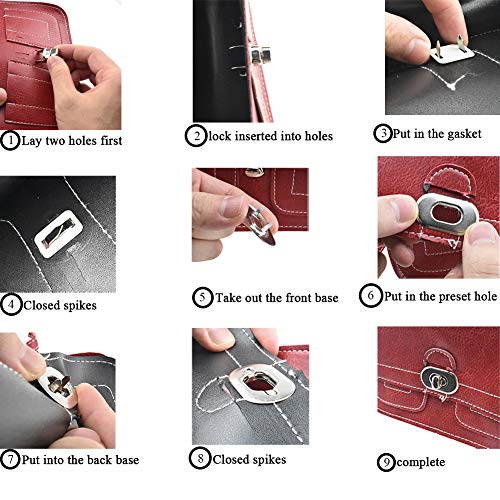 1 Lay two holes first

2 lock inserted into holes

3 Put in the gasket

4 Closed spikes

5 Take out the front base

6 Put in the preset hole

7 Put into the back base

8 Closed spikes

9 complete