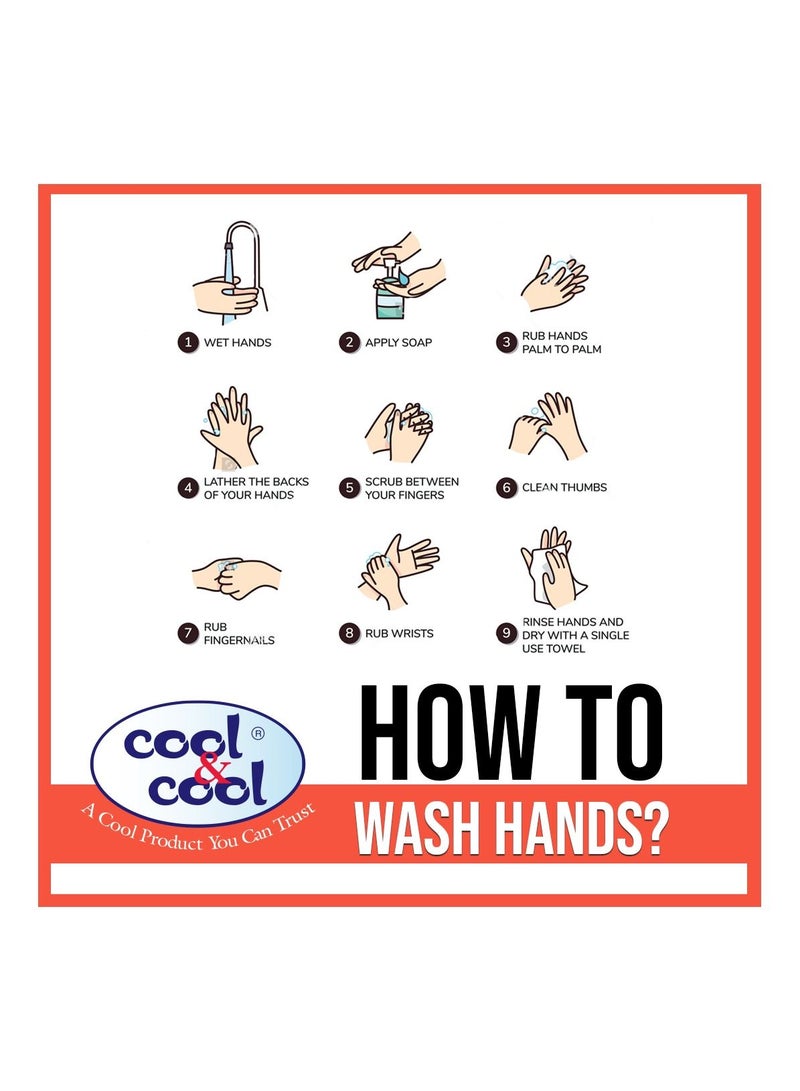 1 WET HANDS

2 APPLY SOAP

3 RUB HANDS PALM TO PALM

4 LATHER THE BACKS OF YOUR HANDS

5 SCRUB BETWEEN YOUR FINGERS

6 CLEAN THUMBS

7 RUB FINGERNAILS

8 RUB WRISTS

9 RINSE HANDS AND DRY WITH A SINGLE USE TOWEL

cool & cool ®
A Cool Product You Can Trust

HOW TO
WASH HANDS?