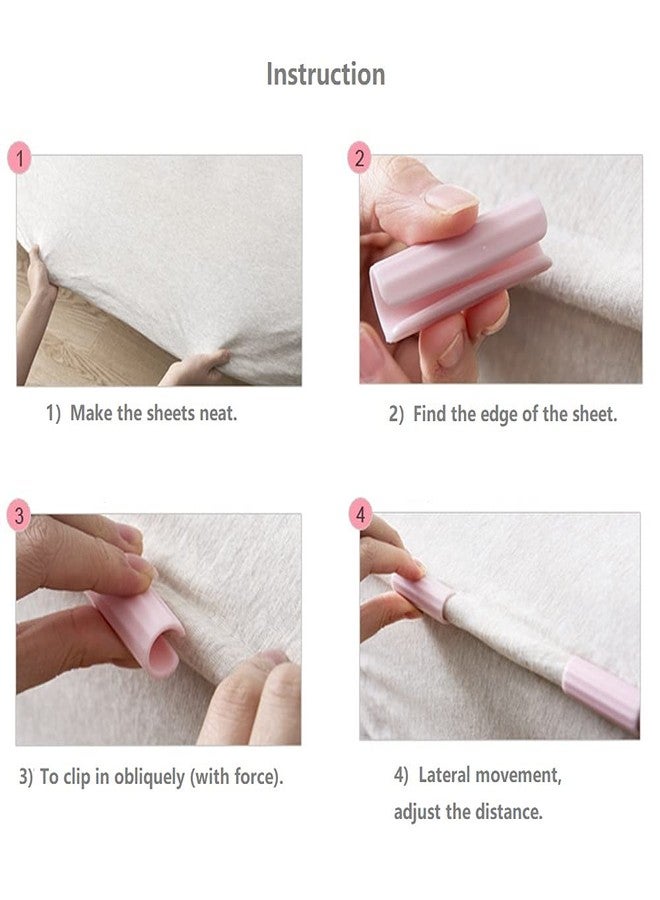 Instruction

1

1) Make the sheets neat.

2

2) Find the edge of the sheet.

3

3) To clip in obliquely (with force).

4

4) Lateral movement, adjust the distance.