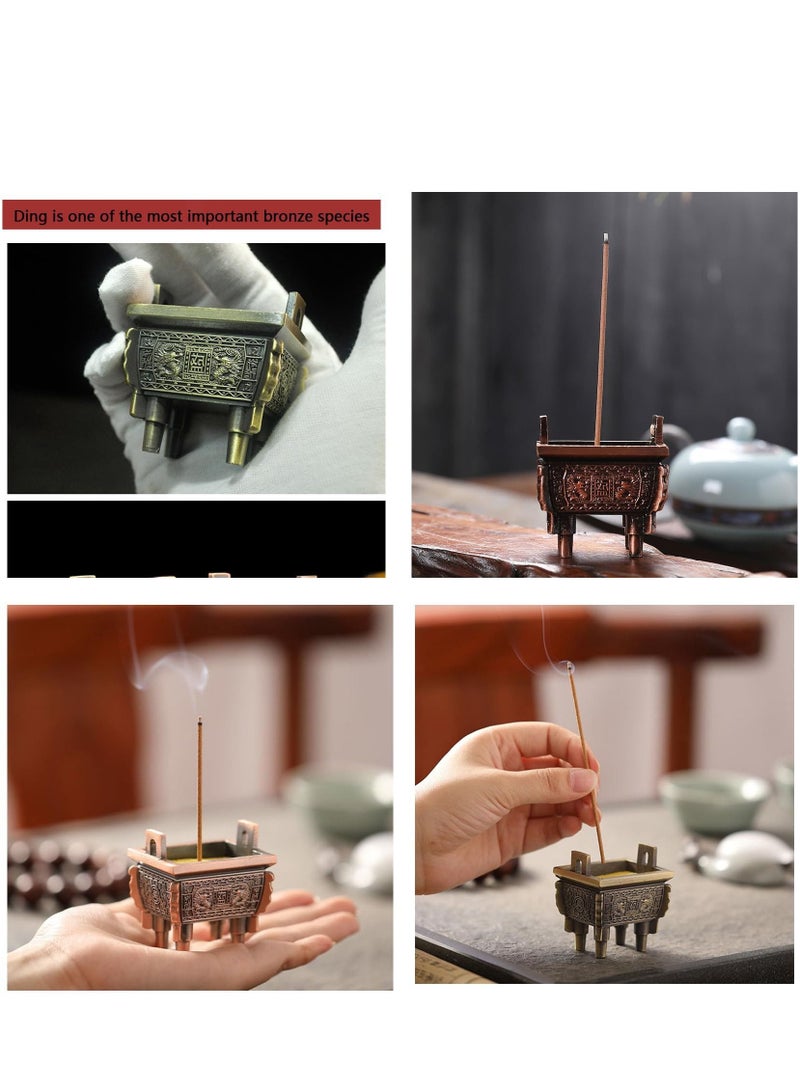 Ding is one of the most important bronze species