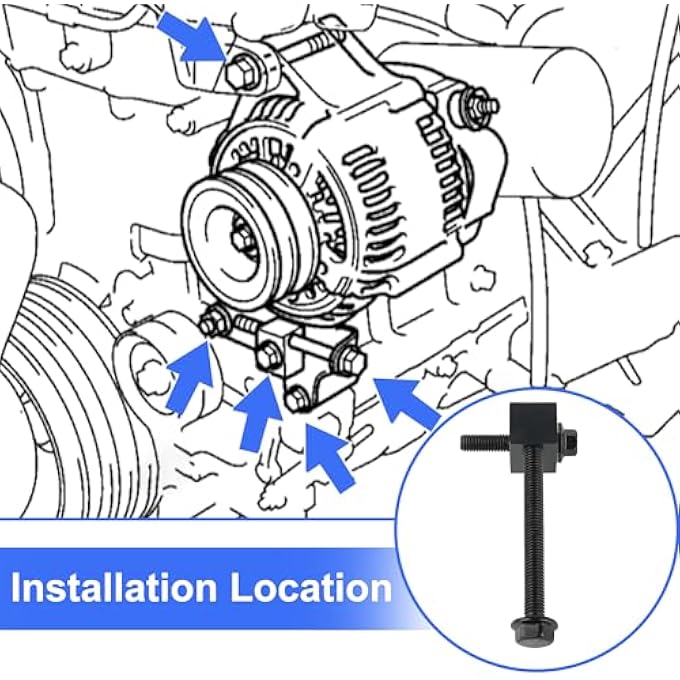 Installation Location