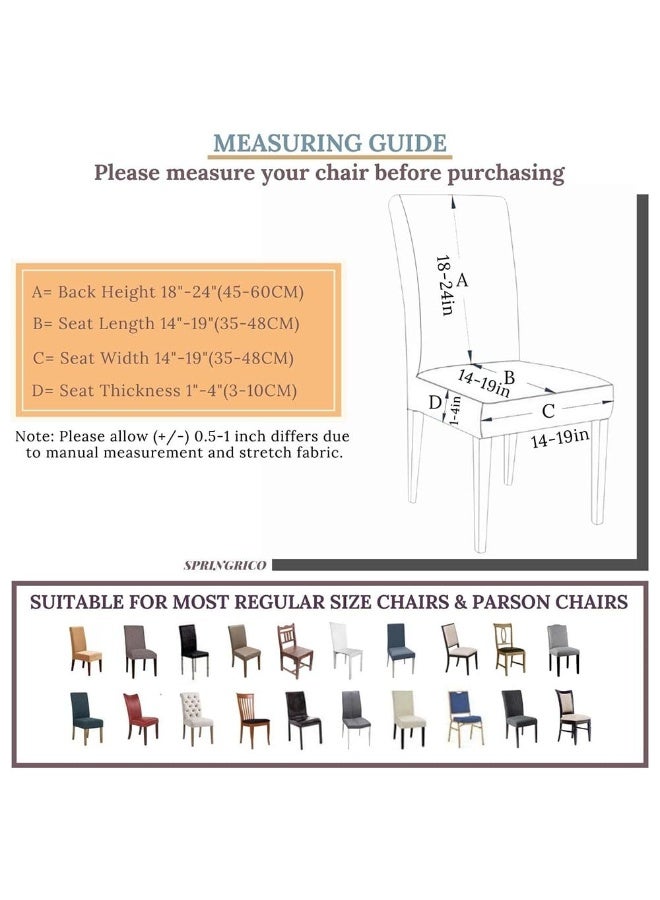 MEASURING GUIDE
Please measure your chair before purchasing

A= Back Height 18"-24"(45-60CM)
B= Seat Length 14"-19"(35-48CM)
C= Seat Width 14"-19"(35-48CM)
D= Seat Thickness 1"-4"(3-10CM)

Note: Please allow (+/-) 0.5-1 inch differs due to manual measurement and stretch fabric.

A
18-24in
B
14-19in
D
1-4in
C
14-19in

SPRINGRICO

SUITABLE FOR MOST REGULAR SIZE CHAIRS & PARSON CHAIRS