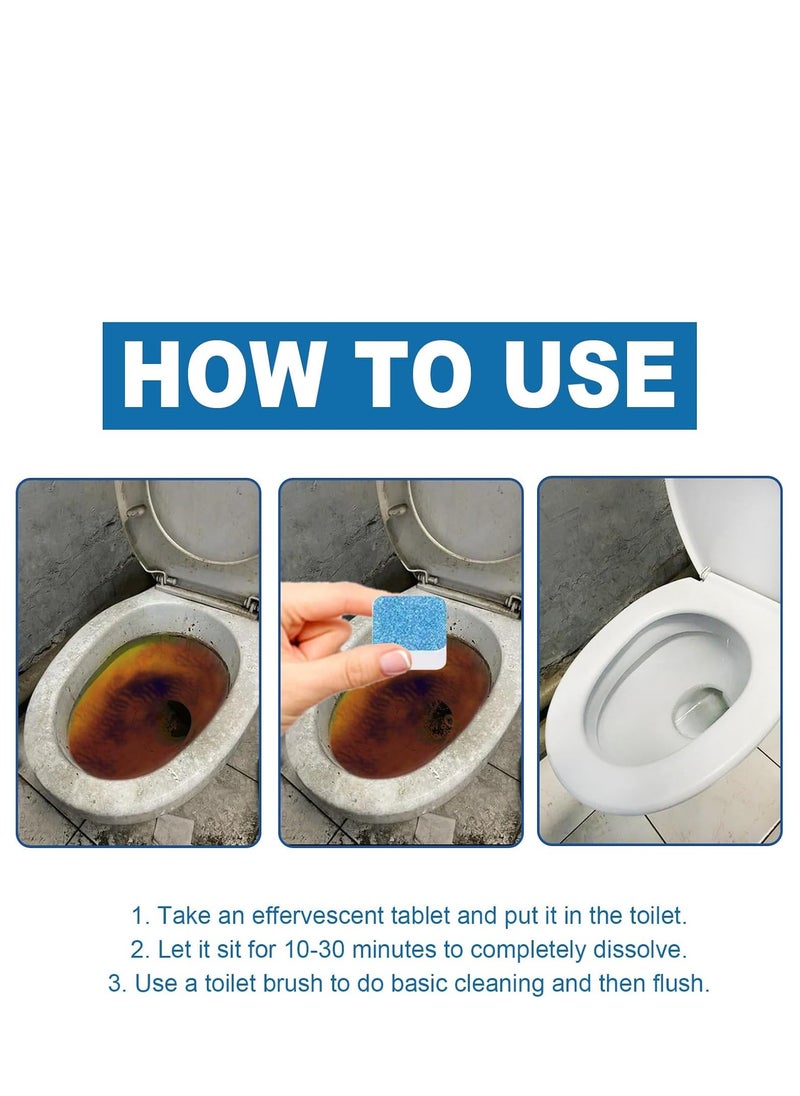 HOW TO USE

1. Take an effervescent tablet and put it in the toilet.
2. Let it sit for 10-30 minutes to completely dissolve.
3. Use a toilet brush to do basic cleaning and then flush.