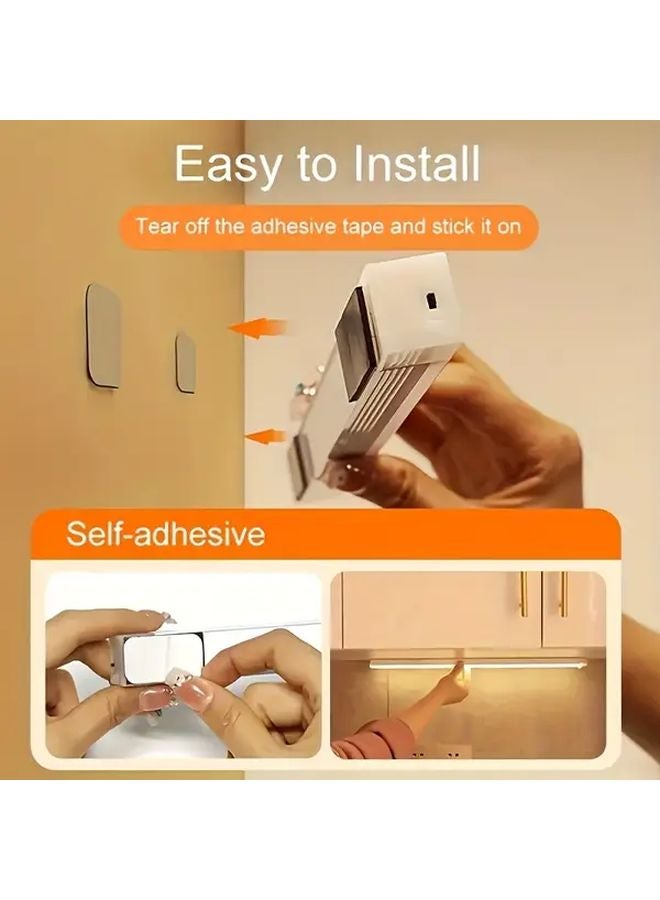 Easy to Install

Tear off the adhesive tape and stick it on

Self-adhesive