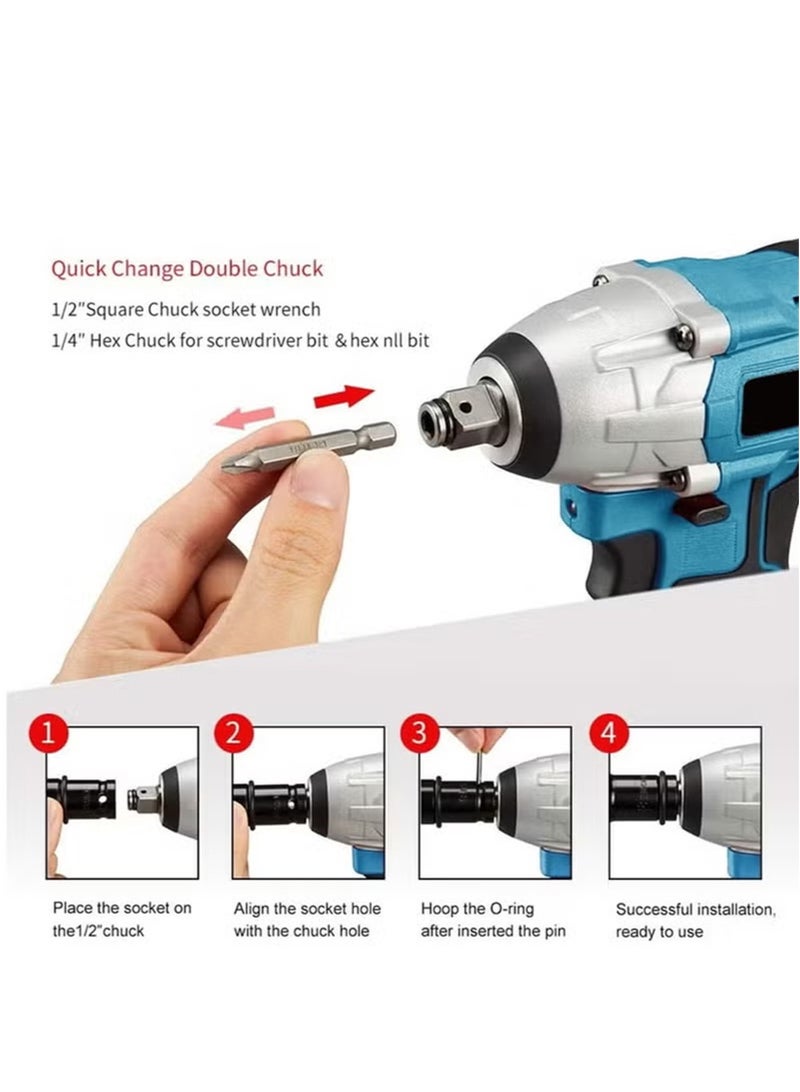 Quick Change Double Chuck
1/2"Square Chuck socket wrench
1/4" Hex Chuck for screwdriver bit & hex nll bit

1
Place the socket on the1/2"chuck

2
Align the socket hole with the chuck hole

3
Hoop the O-ring after inserted the pin

4
Successful installation, ready to use