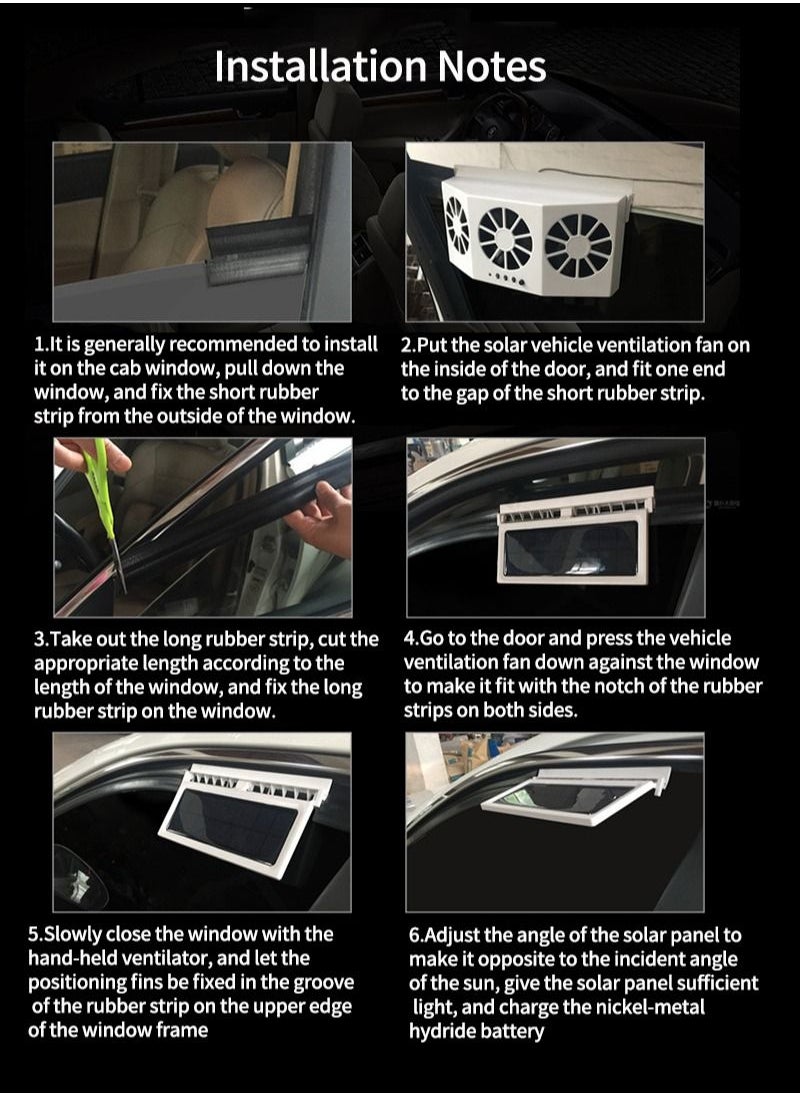 Installation Notes

1.It is generally recommended to install it on the cab window, pull down the window, and fix the short rubber strip from the outside of the window.

2.Put the solar vehicle ventilation fan on the inside of the door, and fit one end to the gap of the short rubber strip.

3.Take out the long rubber strip, cut the appropriate length according to the length of the window, and fix the long rubber strip on the window.

4.Go to the door and press the vehicle ventilation fan down against the window to make it fit with the notch of the rubber strips on both sides.

5.Slowly close the window with the hand-held ventilator, and let the positioning fins be fixed in the groove of the rubber strip on the upper edge of the window frame

6.Adjust the angle of the solar panel to make it opposite to the incident angle of the sun, give the solar panel sufficient light, and charge the nickel-metal hydride battery