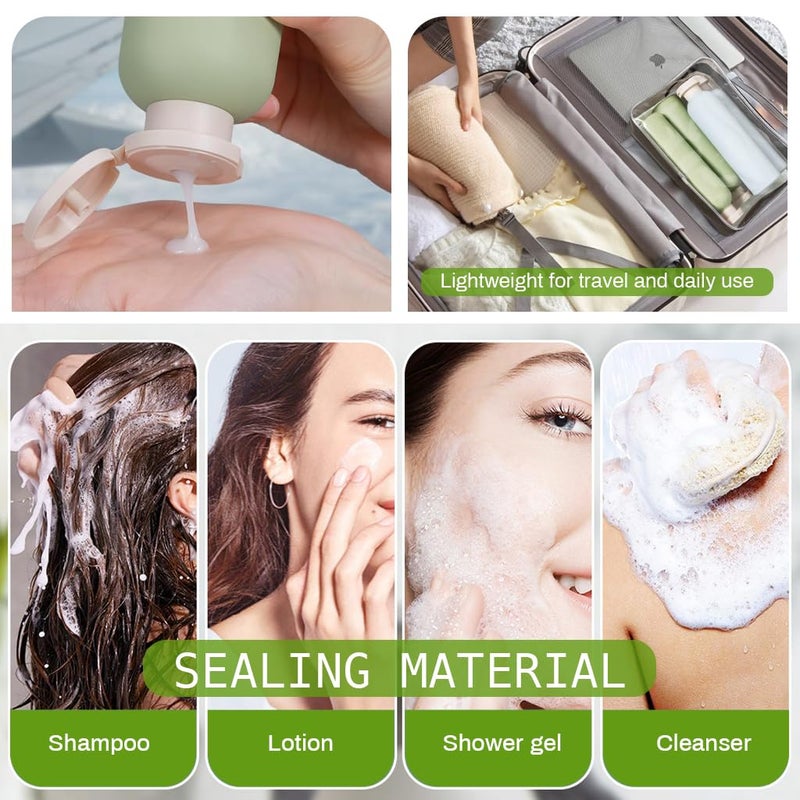 Lightweight for travel and daily use

SEALING MATERIAL

Shampoo

Lotion

Shower gel

Cleanser