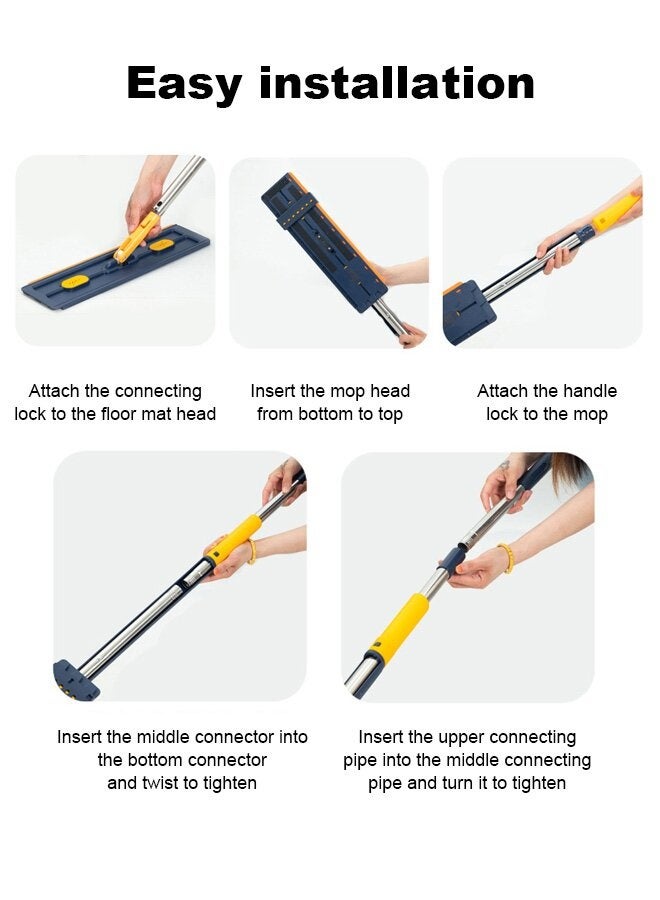 Easy installation

Attach the connecting lock to the floor mat head

Insert the mop head from bottom to top

Attach the handle lock to the mop

Insert the middle connector into the bottom connector and twist to tighten

Insert the upper connecting pipe into the middle connecting pipe and turn it to tighten