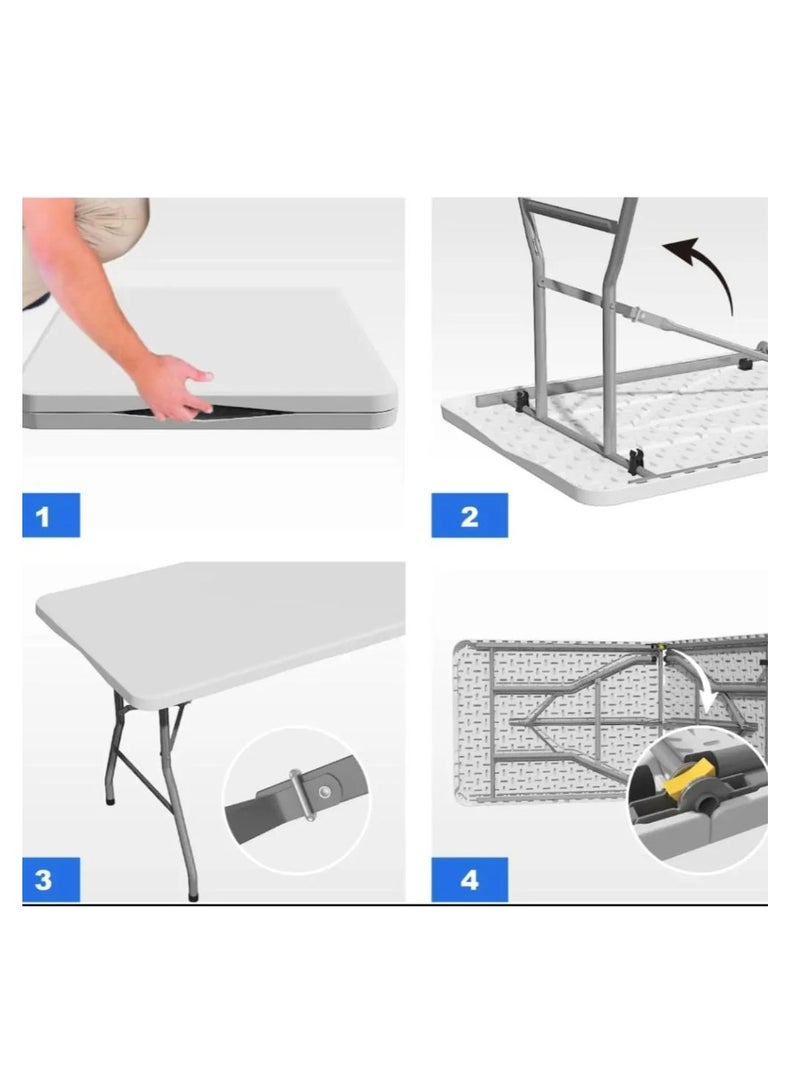 1

2

3

4