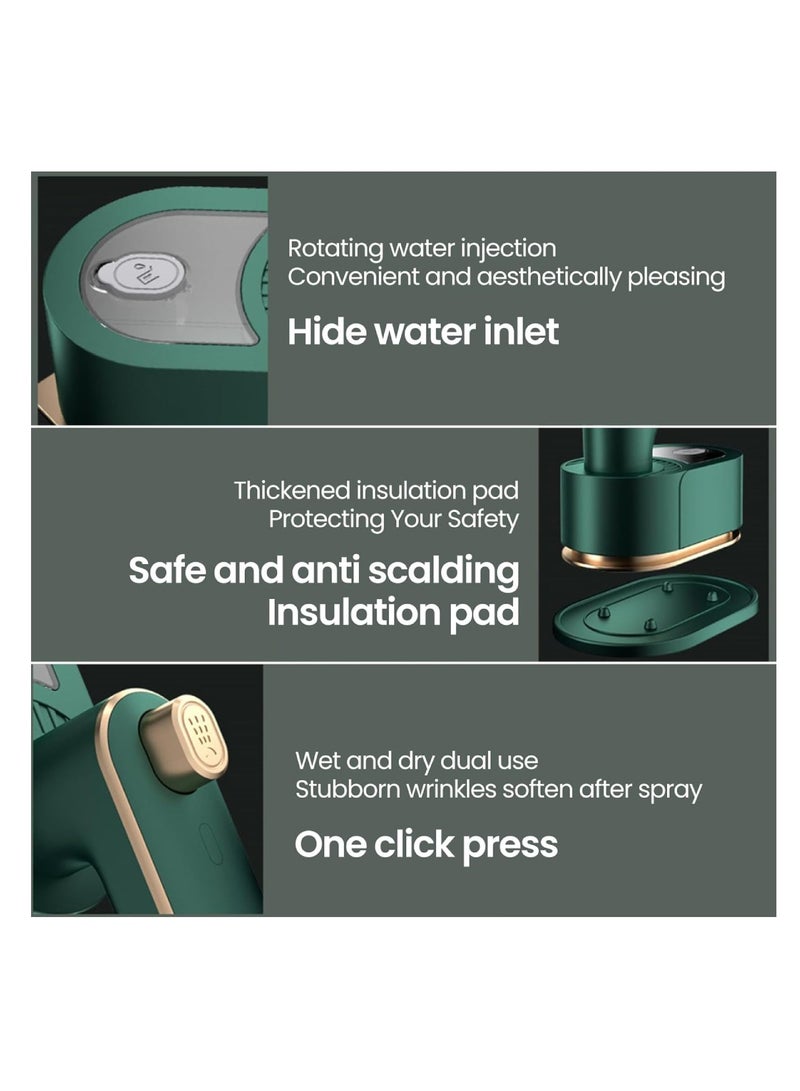 Rotating water injection
Convenient and aesthetically pleasing

Hide water inlet

Thickened insulation pad
Protecting Your Safety

Safe and anti scalding
Insulation pad

Wet and dry dual use
Stubborn wrinkles soften after spray

One click press