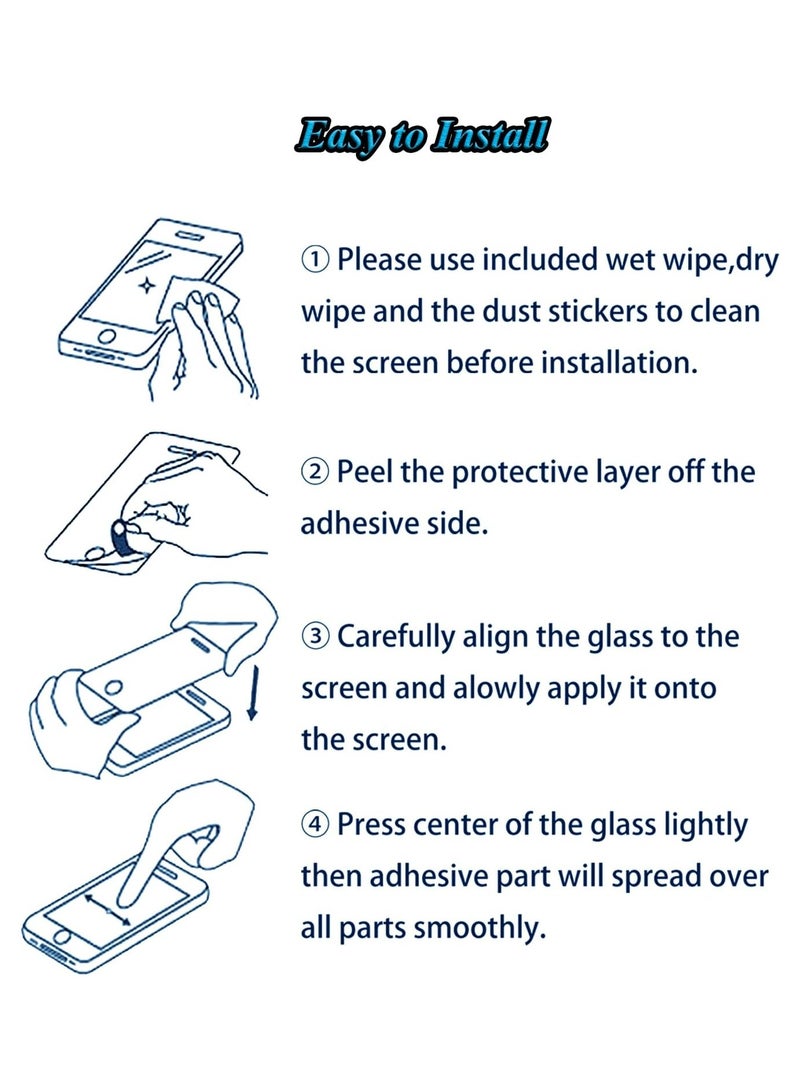 Easy to Install

① Please use included wet wipe,dry wipe and the dust stickers to clean the screen before installation.

② Peel the protective layer off the adhesive side.

③ Carefully align the glass to the screen and alowly apply it onto the screen.

④ Press center of the glass lightly then adhesive part will spread over all parts smoothly.