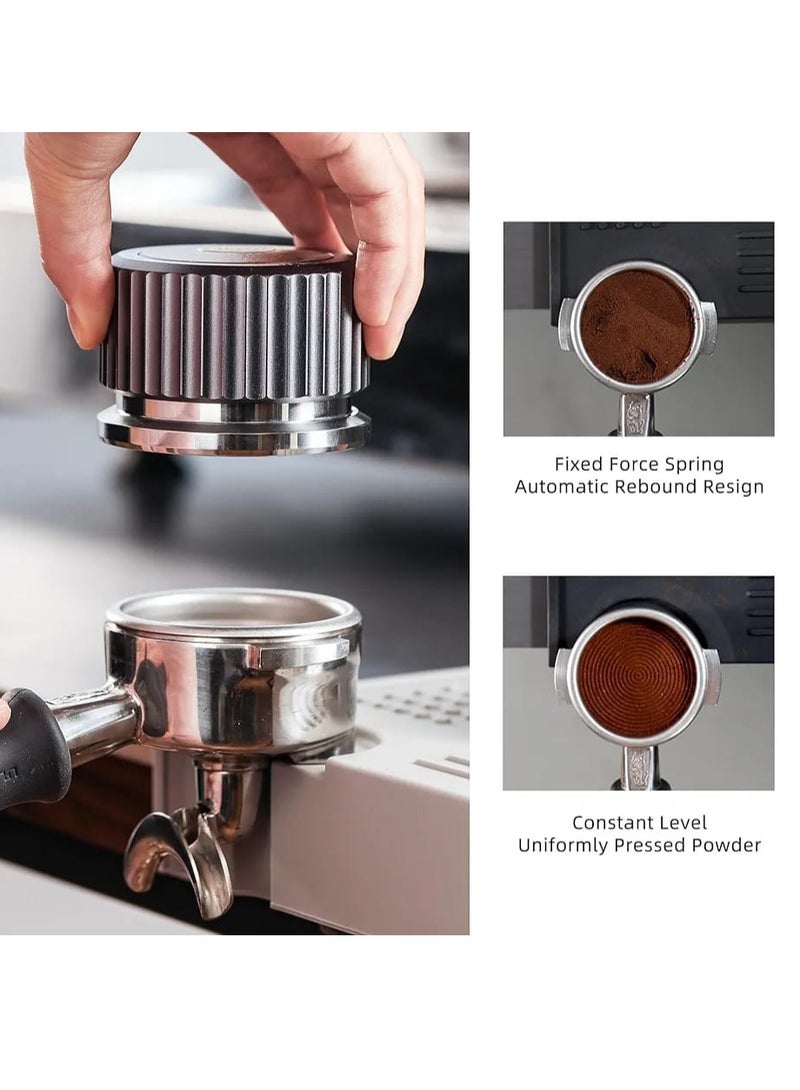 Fixed Force Spring
Automatic Rebound Resign

Constant Level
Uniformly Pressed Powder