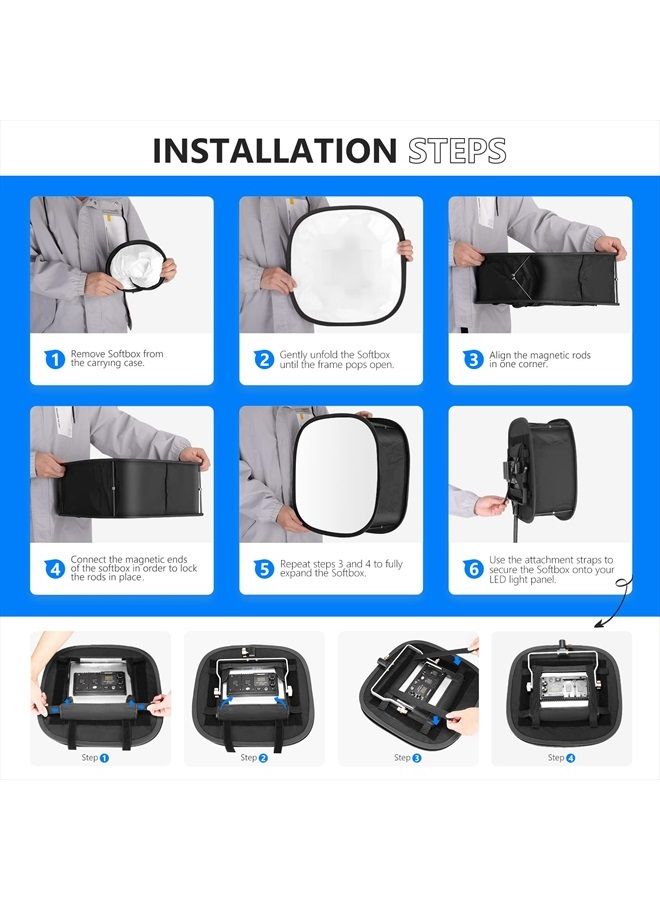 INSTALLATION STEPS

1 Remove Softbox from the carrying case.

2 Gently unfold the Softbox until the frame pops open.

3 Align the magnetic rods in one corner.

4 Connect the magnetic ends of the softbox in order to lock the rods in place.

5 Repeat steps 3 and 4 to fully expand the Softbox.

6 Use the attachment straps to secure the Softbox onto your LED light panel.

Step 1

Step 2

Step 3

Step 4