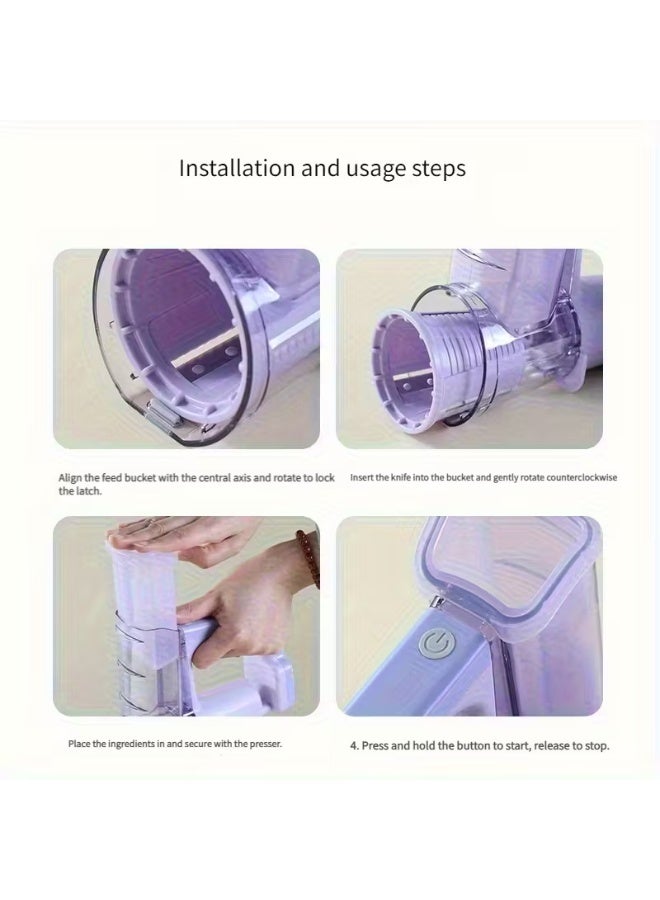 Installation and usage steps

Align the feed bucket with the central axis and rotate to lock the latch.

Insert the knife into the bucket and gently rotate counterclockwise

Place the ingredients in and secure with the presser.

4. Press and hold the button to start, release to stop.