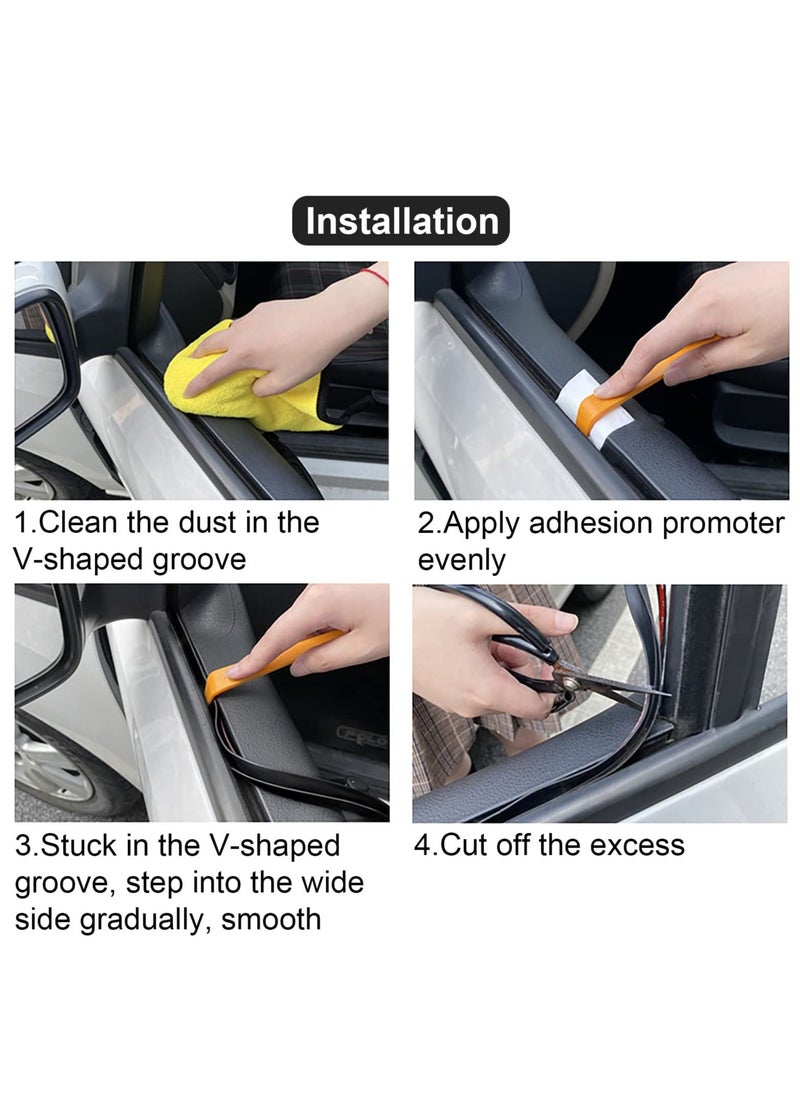 Installation

1.Clean the dust in the V-shaped groove

2.Apply adhesion promoter evenly

3.Stuck in the V-shaped groove, step into the wide side gradually, smooth

4.Cut off the excess