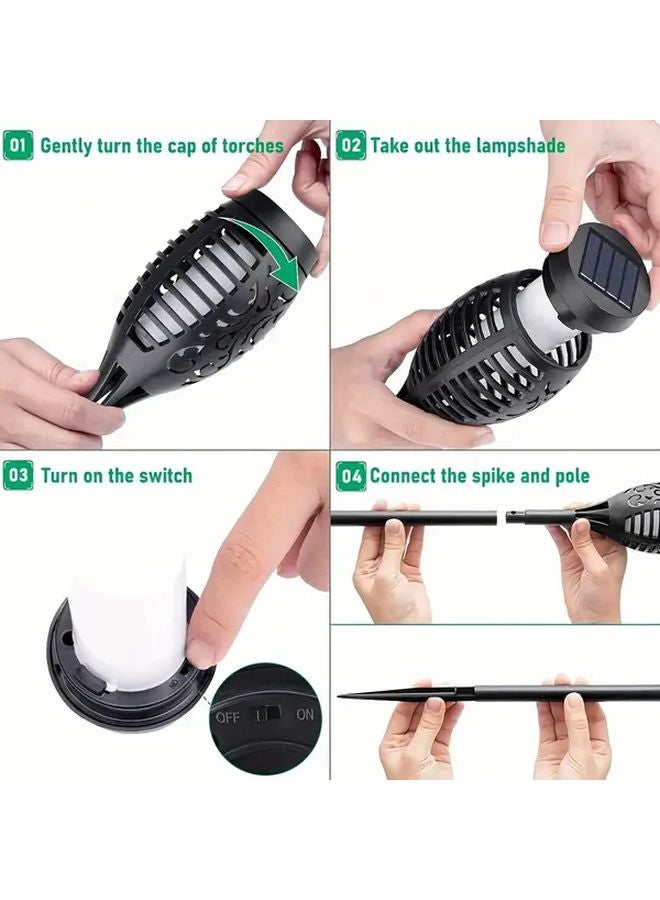 01 Gently turn the cap of torches

02 Take out the lampshade

03 Turn on the switch

OFF ON

04 Connect the spike and pole