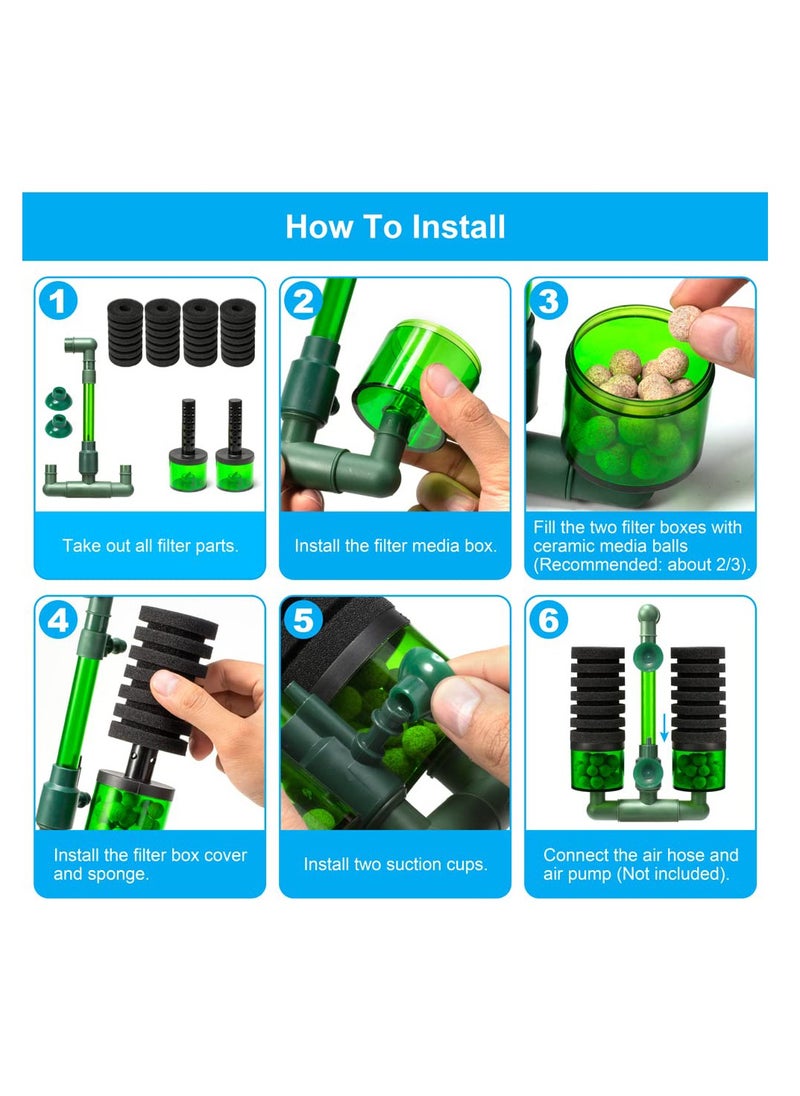 How To Install

1
Take out all filter parts.

2
Install the filter media box.

3
Fill the two filter boxes with ceramic media balls (Recommended: about 2/3).

4
Install the filter box cover and sponge.

5
Install two suction cups.

6
Connect the air hose and air pump (Not included).