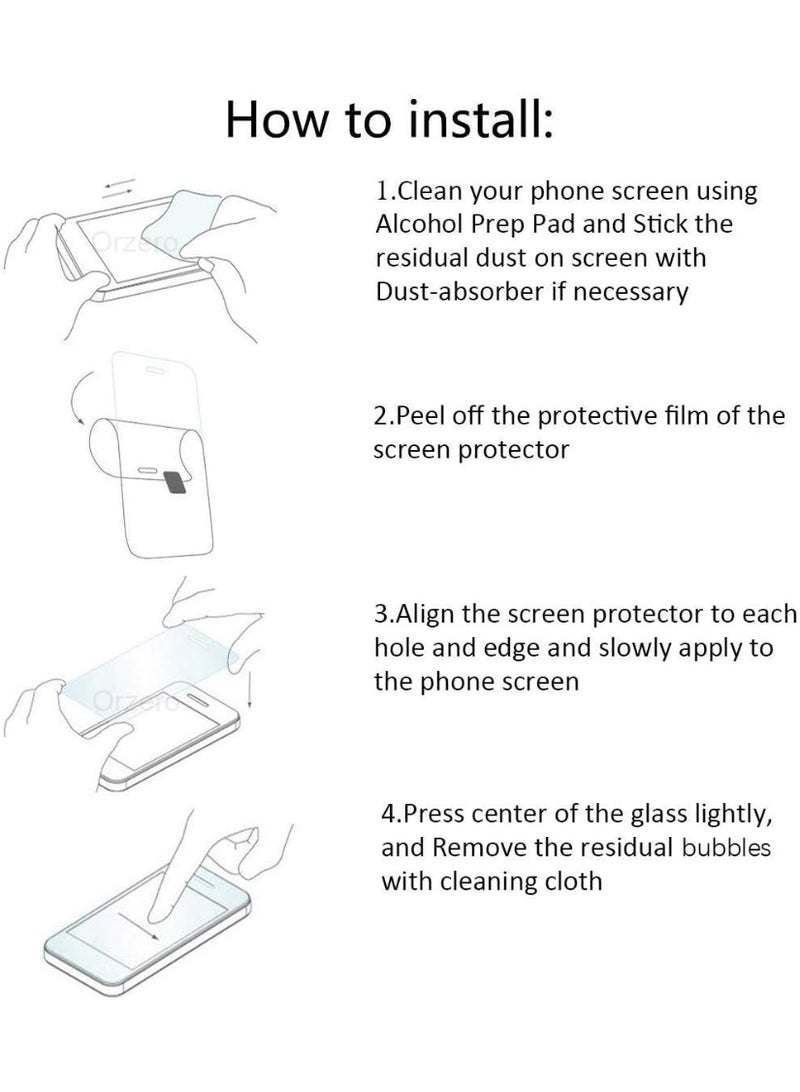 How to install:

Orzero

1.Clean your phone screen using Alcohol Prep Pad and Stick the residual dust on screen with Dust-absorber if necessary

2.Peel off the protective film of the screen protector

Orzero

3.Align the screen protector to each hole and edge and slowly apply to the phone screen

4.Press center of the glass lightly, and Remove the residual bubbles with cleaning cloth