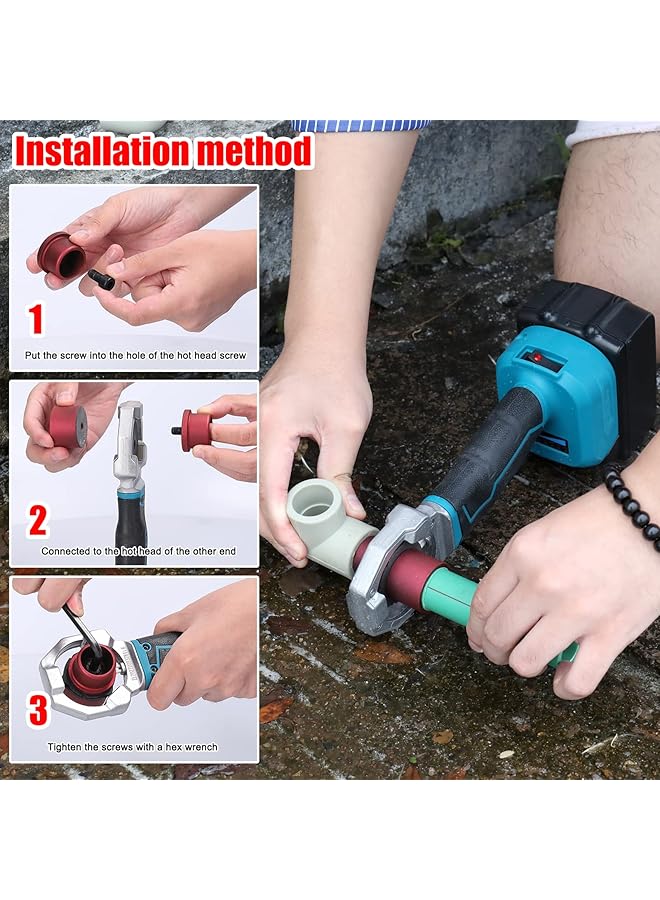 Installation method

1

Put the screw into the hole of the hot head screw

2

Connected to the hot head of the other end

3

Tighten the screws with a hex wrench