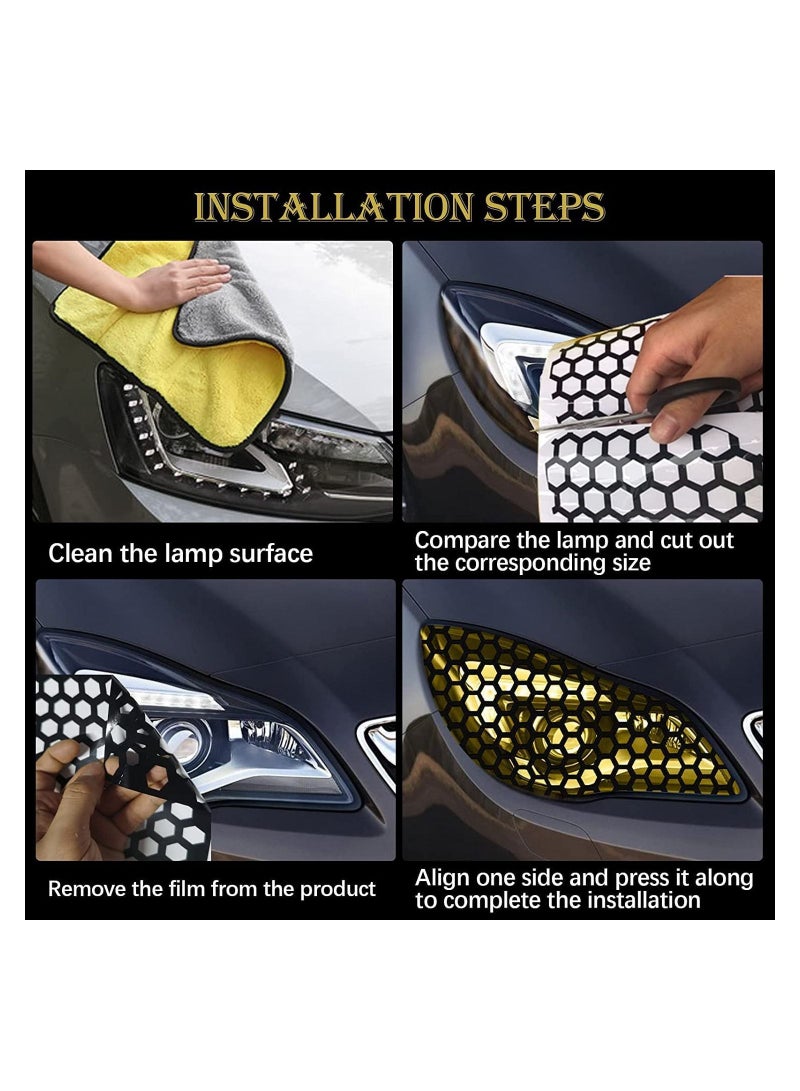 INSTALLATION STEPS

Clean the lamp surface

Compare the lamp and cut out the corresponding size

Remove the film from the product

Align one side and press it along to complete the installation