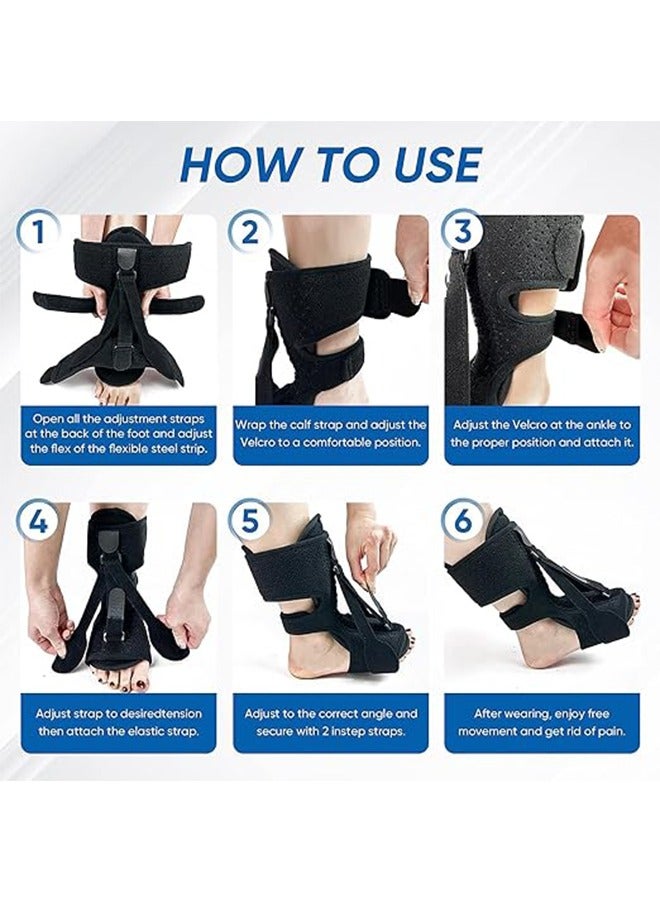 HOW TO USE

1

Open all the adjustment straps at the back of the foot and adjust the flex of the flexible steel strip.

2

Wrap the calf strap and adjust the Velcro to a comfortable position.

3

Adjust the Velcro at the ankle to the proper position and attach it.

4

Adjust strap to desiredtension then attach the elastic strap.

5

Adjust to the correct angle and secure with 2 instep straps.

6

After wearing, enjoy free movement and get rid of pain.