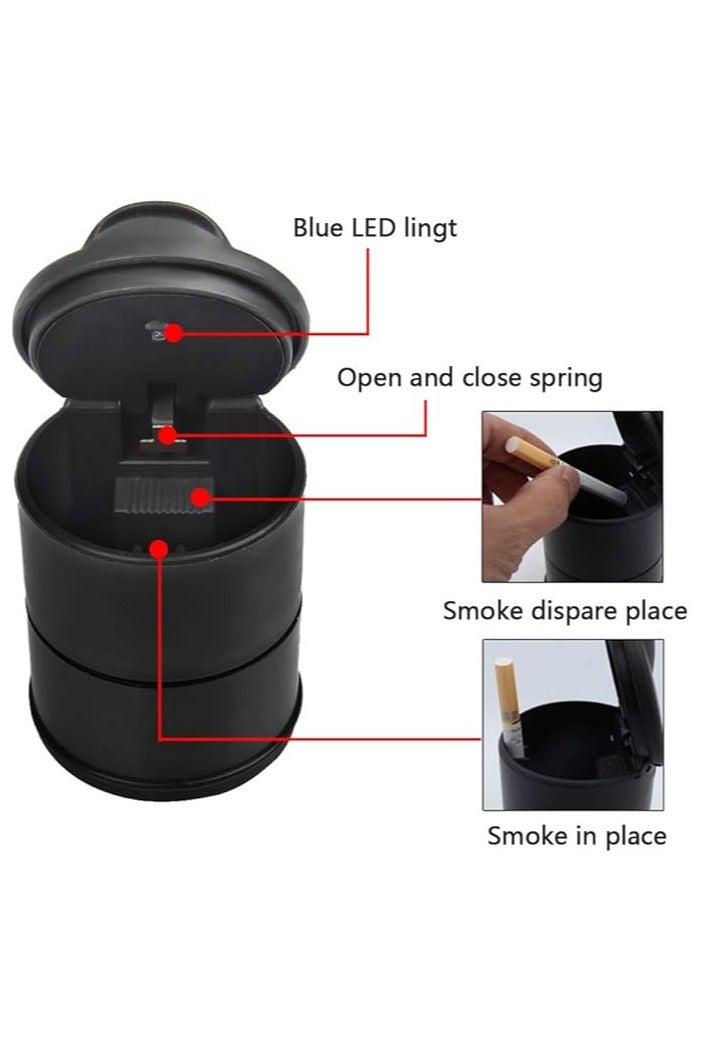 Blue LED lingt

Open and close spring

Smoke dispare place

Smoke in place