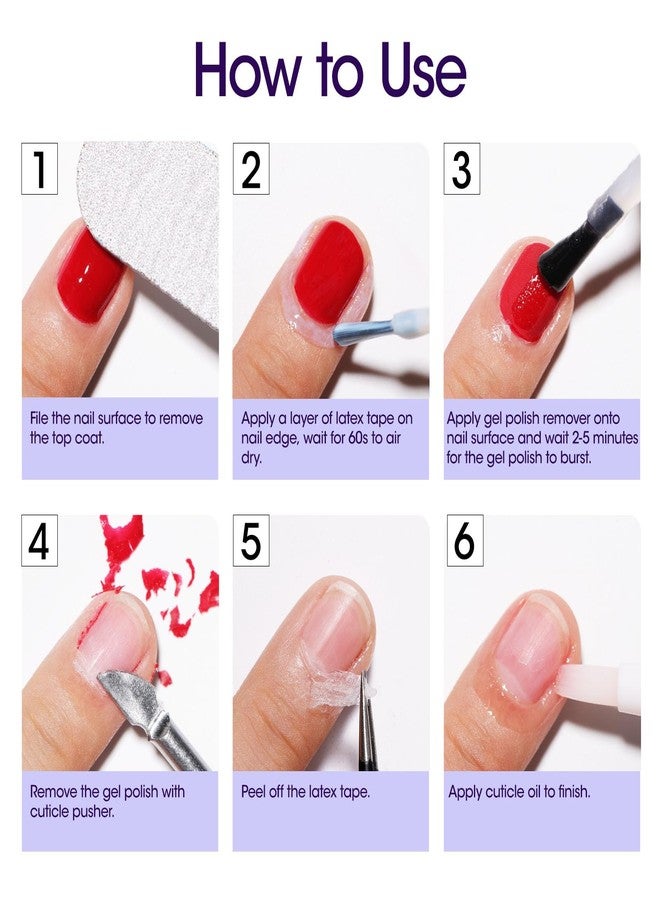 How to Use

1

File the nail surface to remove the top coat.

2

Apply a layer of latex tape on nail edge, wait for 60s to air dry.

3

Apply gel polish remover onto nail surface and wait 2-5 minutes for the gel polish to burst.

4

Remove the gel polish with cuticle pusher.

5

Peel off the latex tape.

6

Apply cuticle oil to finish.