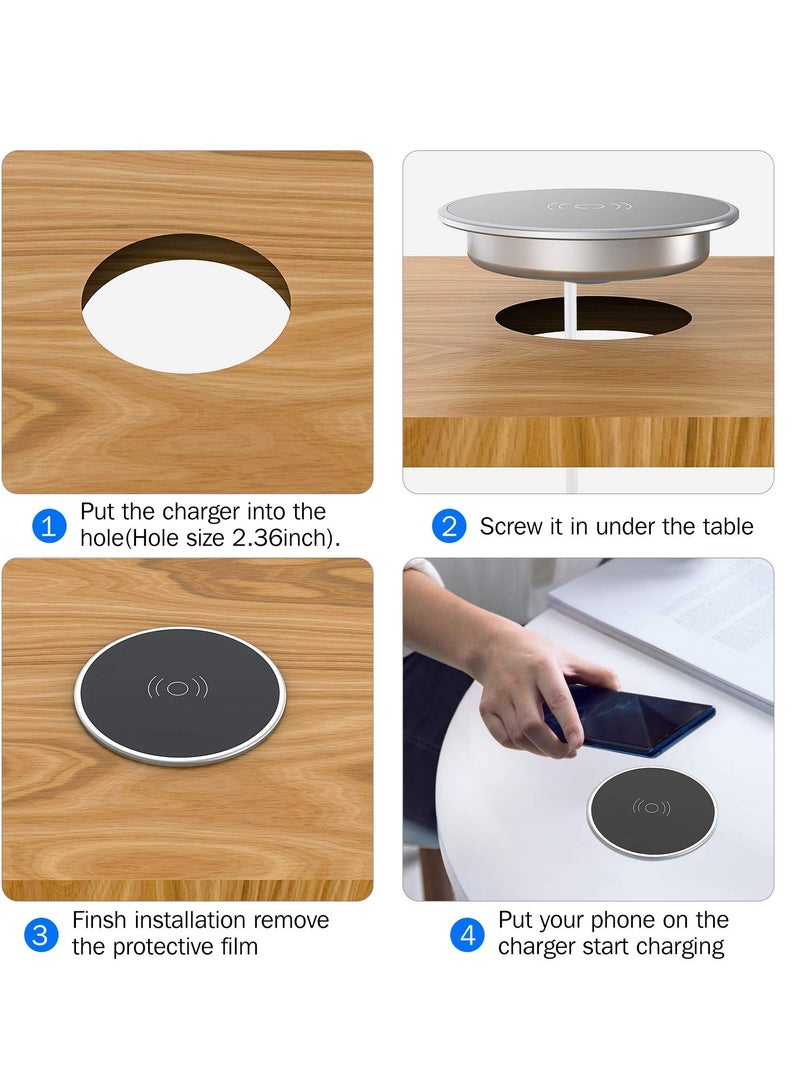 1 Put the charger into the hole(Hole size 2.36inch).

2 Screw it in under the table

3 Finsh installation remove the protective film

4 Put your phone on the charger start charging