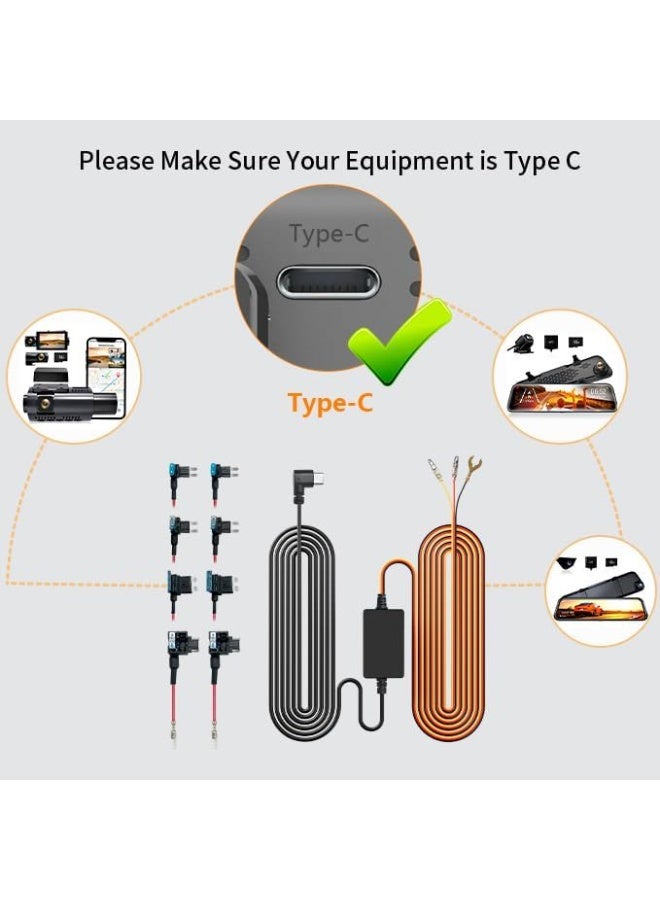 Please Make Sure Your Equipment is Type C

Type-C

Type-C