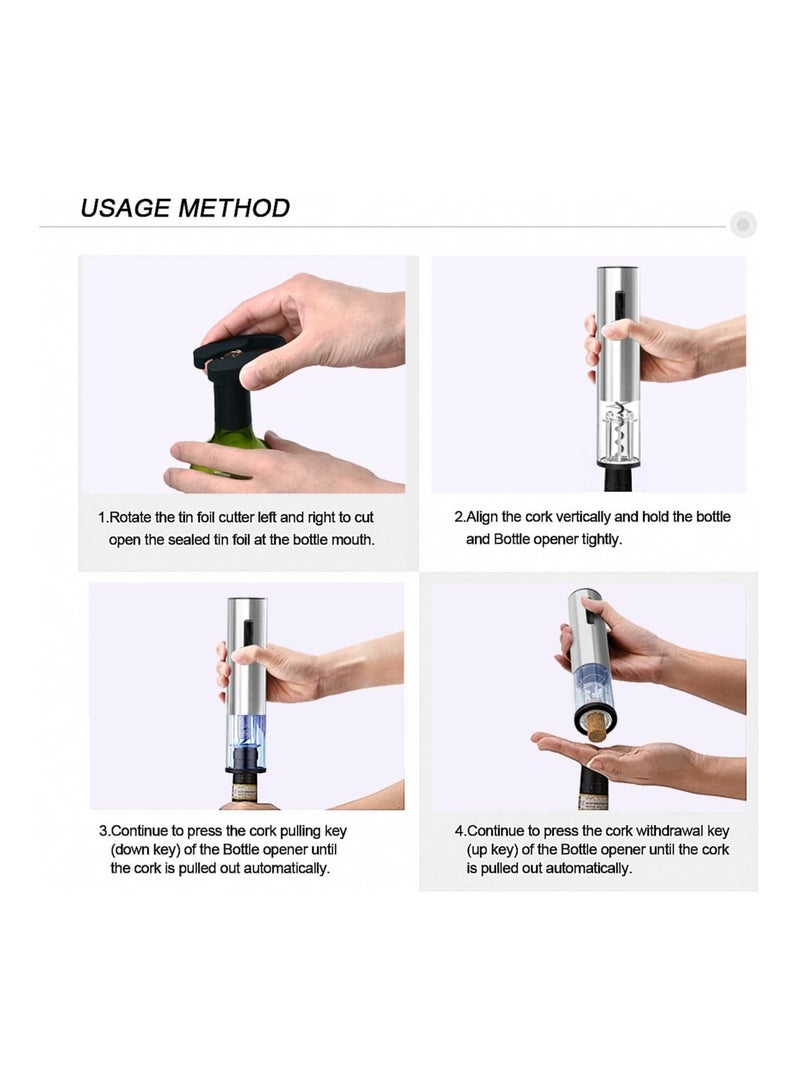 USAGE METHOD

1.Rotate the tin foil cutter left and right to cut open the sealed tin foil at the bottle mouth.

2.Align the cork vertically and hold the bottle and Bottle opener tightly.

3.Continue to press the cork pulling key (down key) of the Bottle opener until the cork is pulled out automatically.

4.Continue to press the cork withdrawal key (up key) of the Bottle opener until the cork is pulled out automatically.