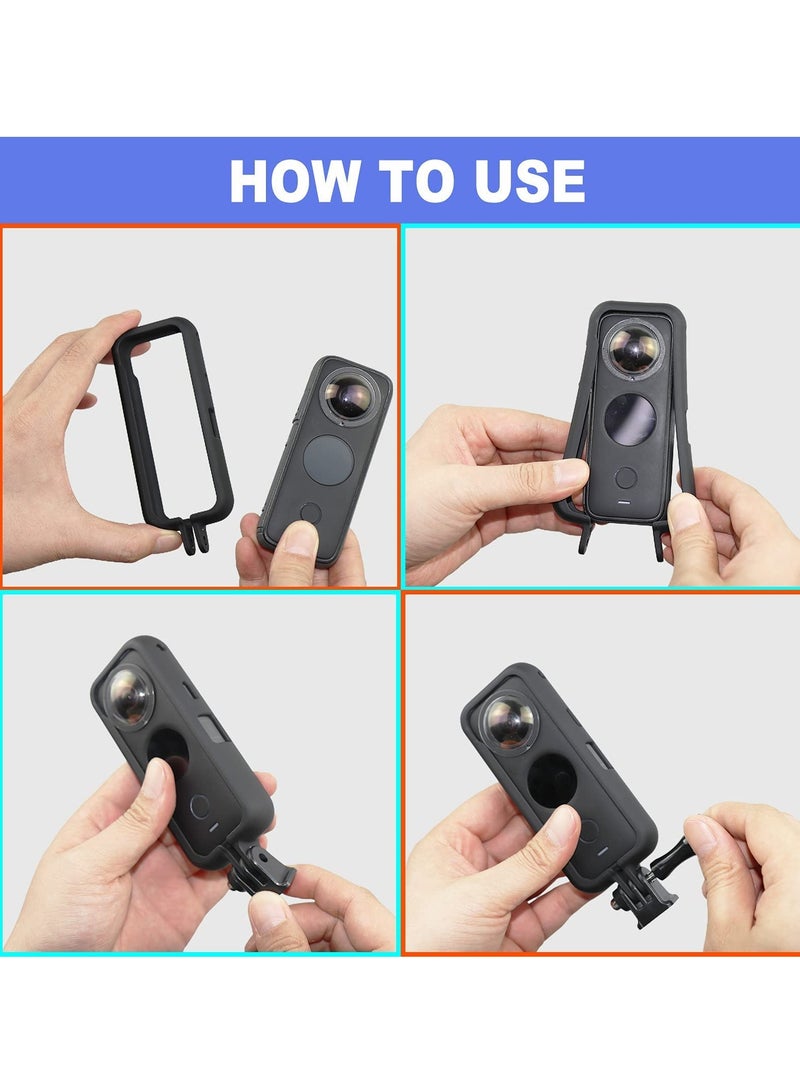 HOW TO USE