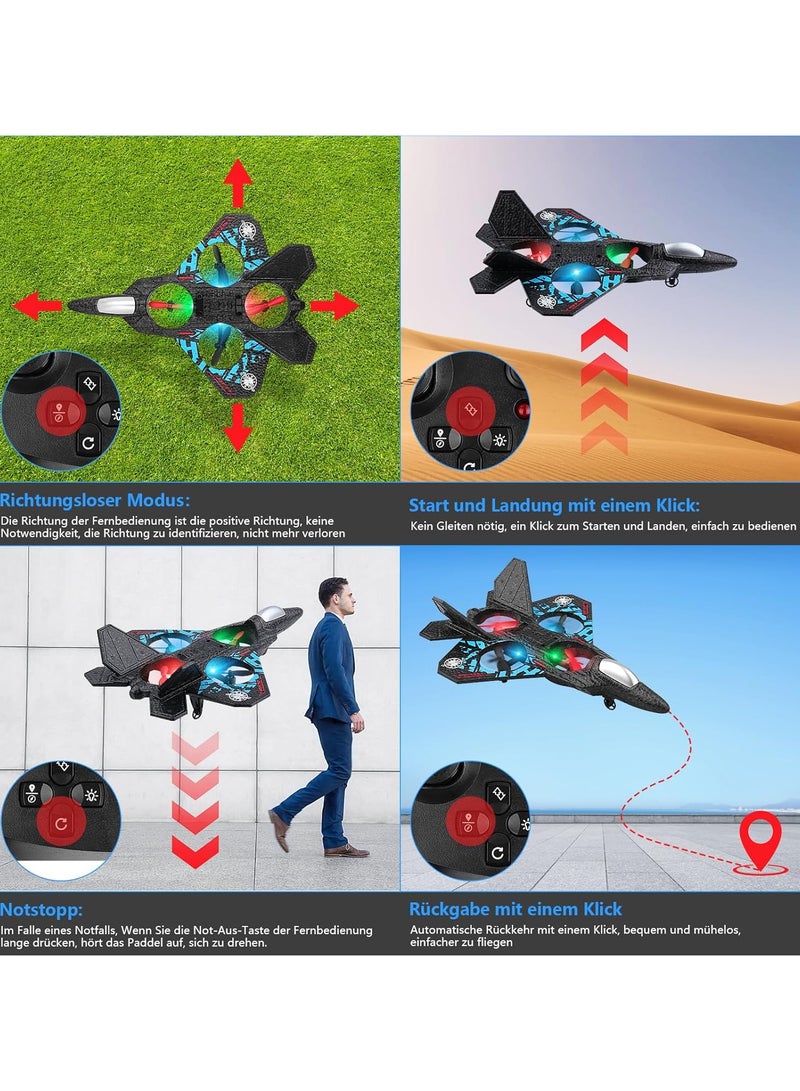 Richtungsloser Modus:
Die Richtung der Fernbedienung ist die positive Richtung, keine Notwendigkeit, die Richtung zu identifizieren, nicht mehr verloren

Start und Landung mit einem Klick:
Kein Gleiten nötig, ein Klick zum Starten und Landen, einfach zu bedienen

Notstopp:
Im Falle eines Notfalls, Wenn Sie die Not-Aus-Taste der Fernbedienung lange drücken, hört das Paddel auf, sich zu drehen.

Rückgabe mit einem Klick
Automatische Rückkehr mit einem Klick, bequem und mühelos, einfacher zu fliegen