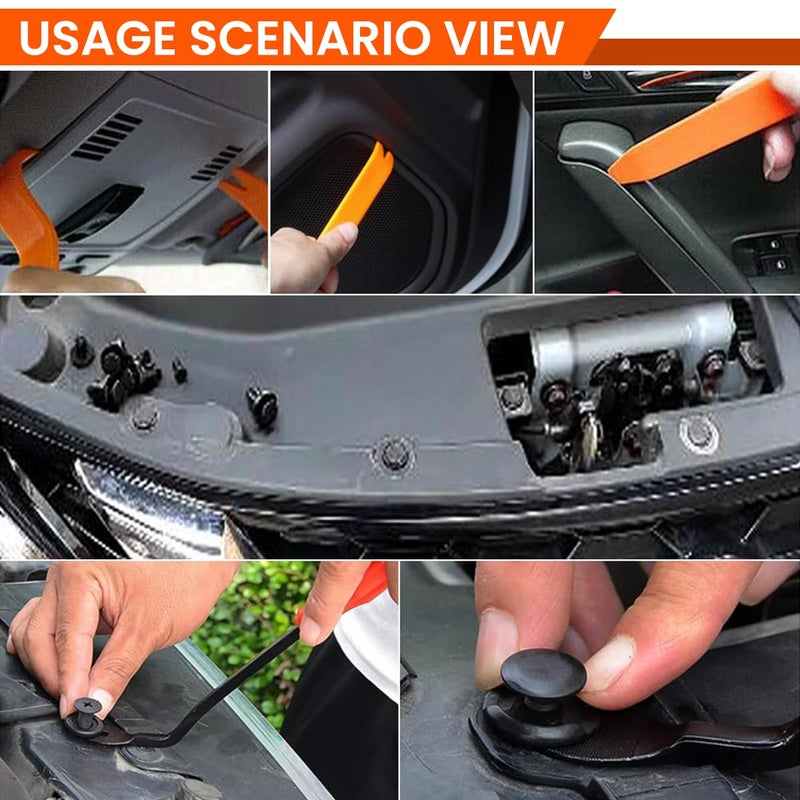 USAGE SCENARIO VIEW