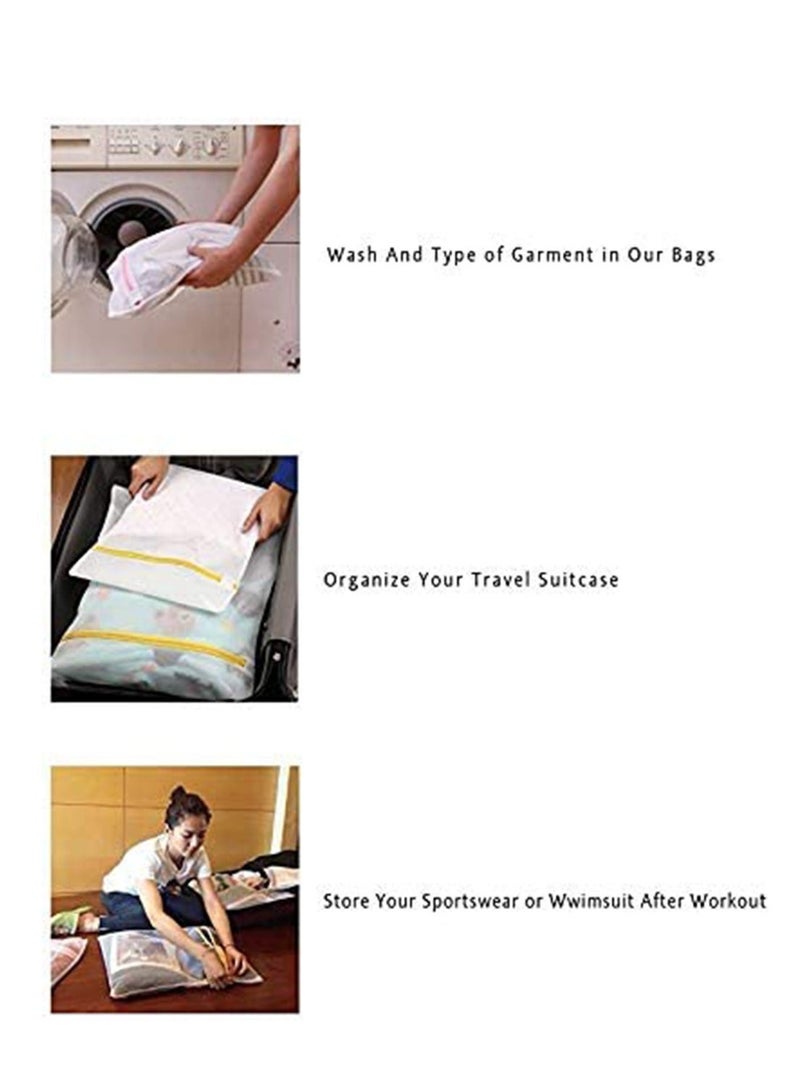 Wash And Type of Garment in Our Bags

Organize Your Travel Suitcase

Store Your Sportswear or Wwimsuit After Workout