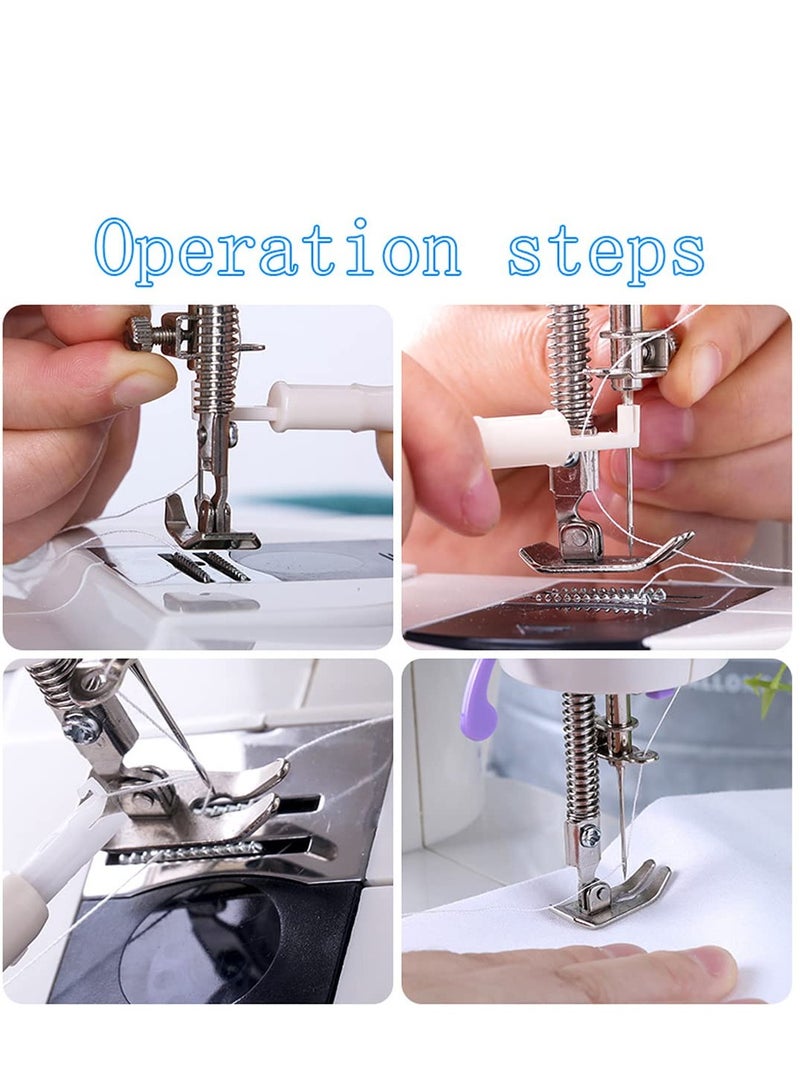 Operation steps