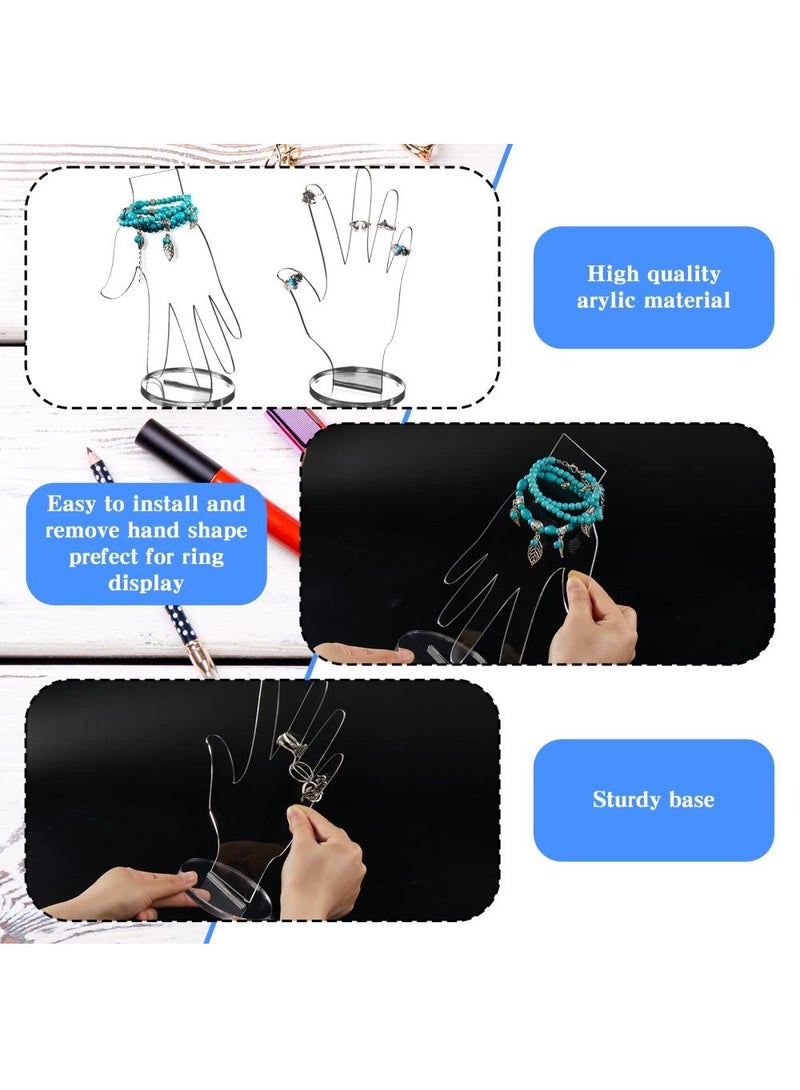 High quality arylic material

Easy to install and remove hand shape prefect for ring display

Sturdy base