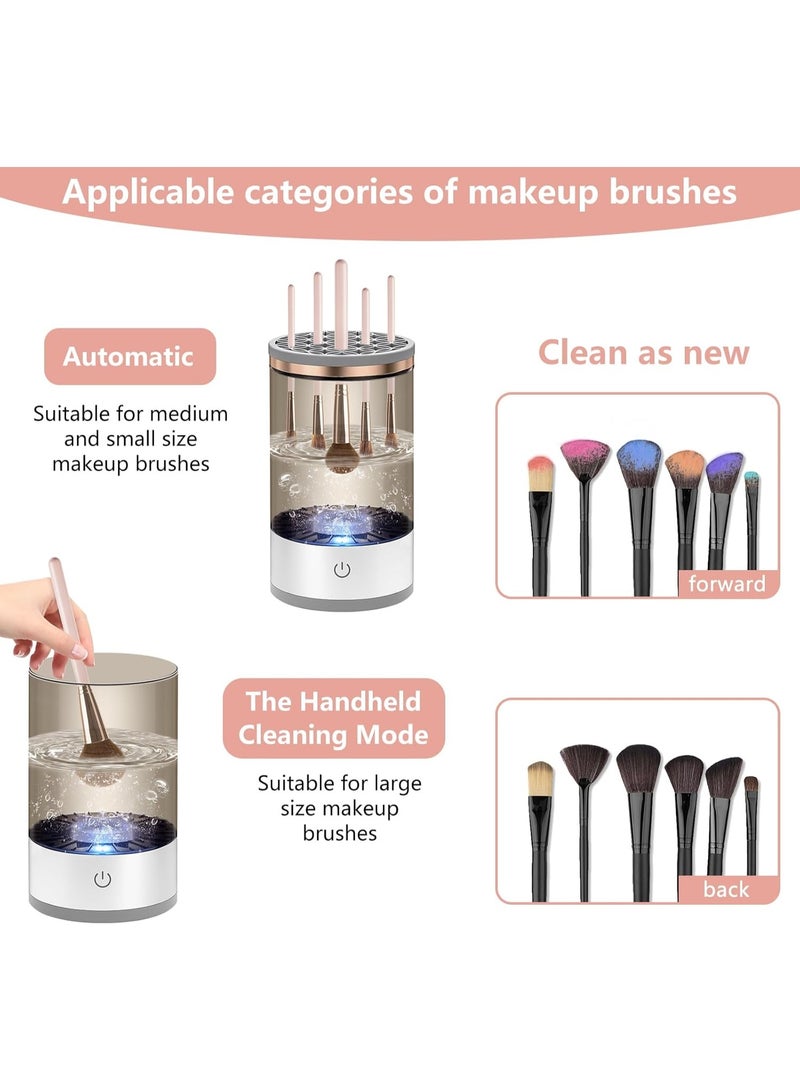 Applicable categories of makeup brushes

Automatic

Suitable for medium and small size makeup brushes

Clean as new

forward

The Handheld Cleaning Mode

Suitable for large size makeup brushes

back