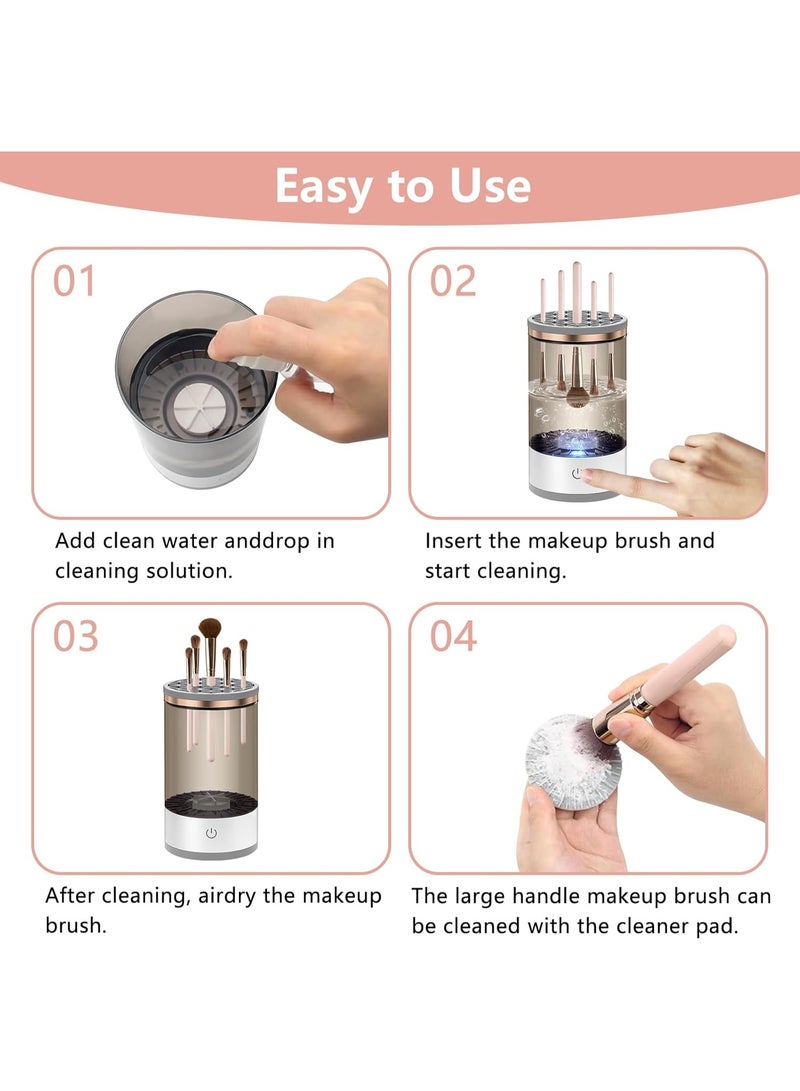 Easy to Use

01

Add clean water anddrop in cleaning solution.

02

Insert the makeup brush and start cleaning.

03

After cleaning, airdry the makeup brush.

04

The large handle makeup brush can be cleaned with the cleaner pad.