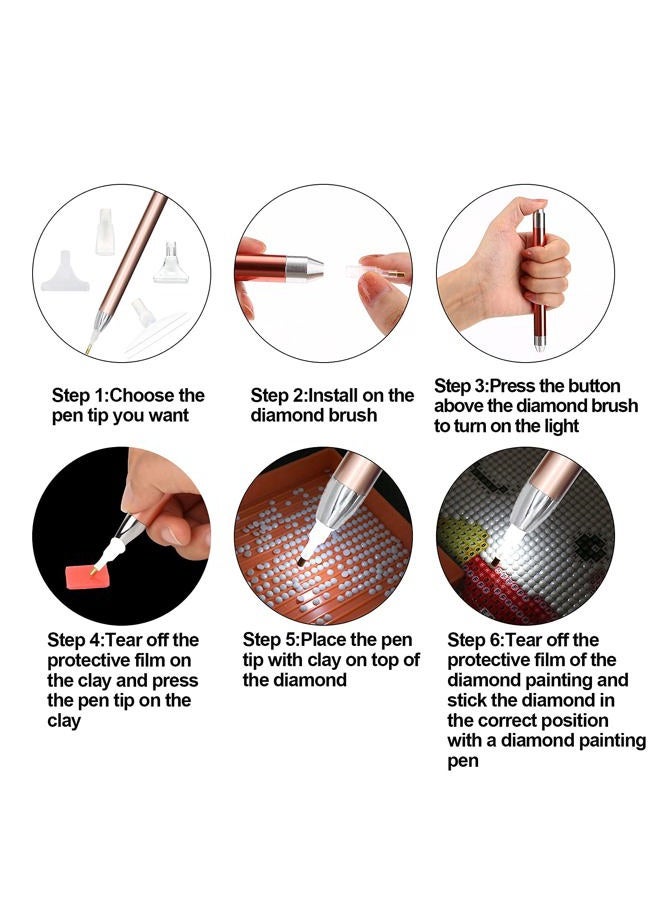 Step 1:Choose the pen tip you want

Step 2:Install on the diamond brush

Step 3:Press the button above the diamond brush to turn on the light

Step 4:Tear off the protective film on the clay and press the pen tip on the clay

Step 5:Place the pen tip with clay on top of the diamond

Step 6:Tear off the protective film of the diamond painting and stick the diamond in the correct position with a diamond painting pen