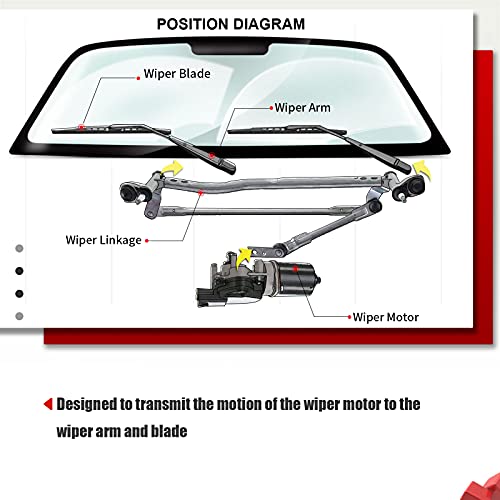 POSITION DIAGRAM

Wiper Blade

Wiper Arm

Wiper Linkage

Wiper Motor

Designed to transmit the motion of the wiper motor to the wiper arm and blade