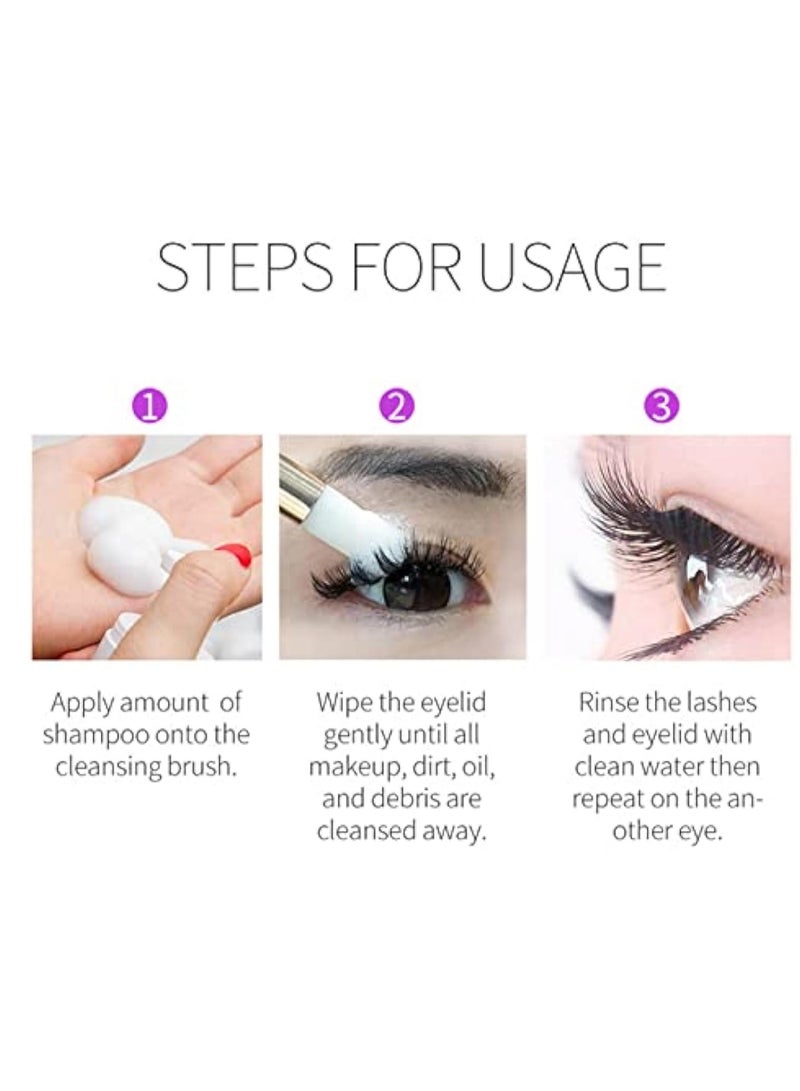 STEPS FOR USAGE

1

Apply amount of shampoo onto the cleansing brush.

2

Wipe the eyelid gently until all makeup, dirt, oil, and debris are cleansed away.

3

Rinse the lashes and eyelid with clean water then repeat on the another eye.