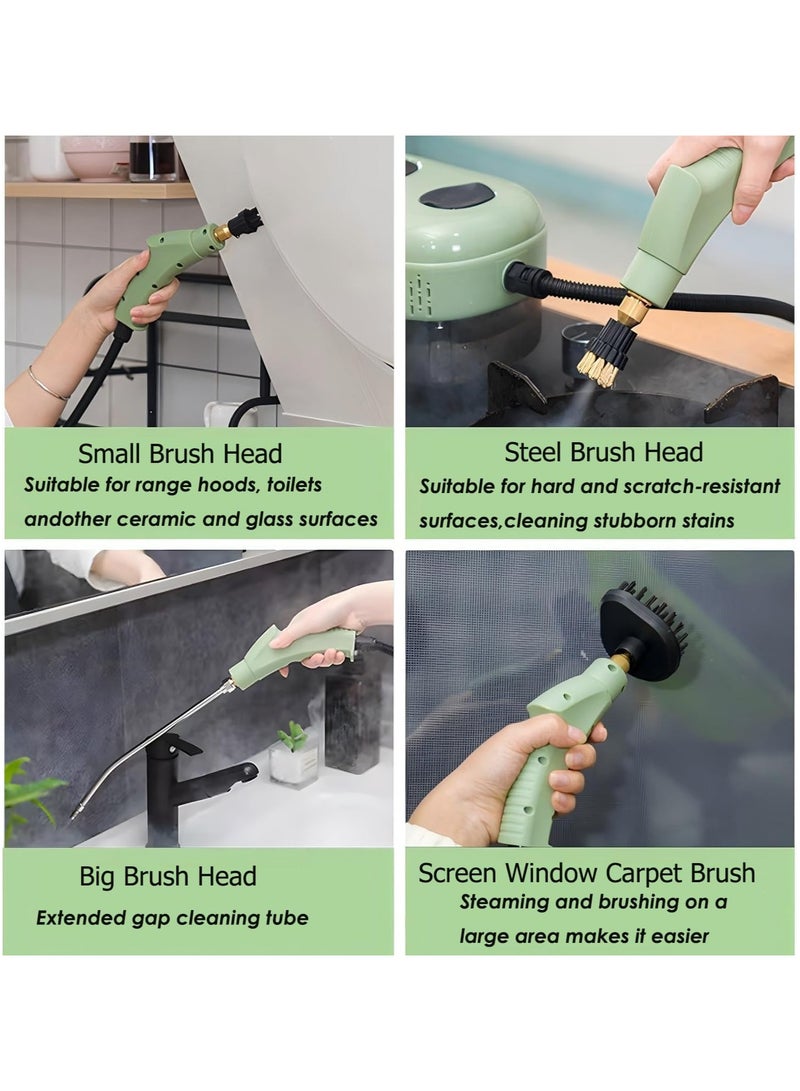 Small Brush Head

Suitable for range hoods, toilets andother ceramic and glass surfaces

Steel Brush Head

Suitable for hard and scratch-resistant surfaces,cleaning stubborn stains

Big Brush Head

Extended gap cleaning tube

Screen Window Carpet Brush

Steaming and brushing on a large area makes it easier