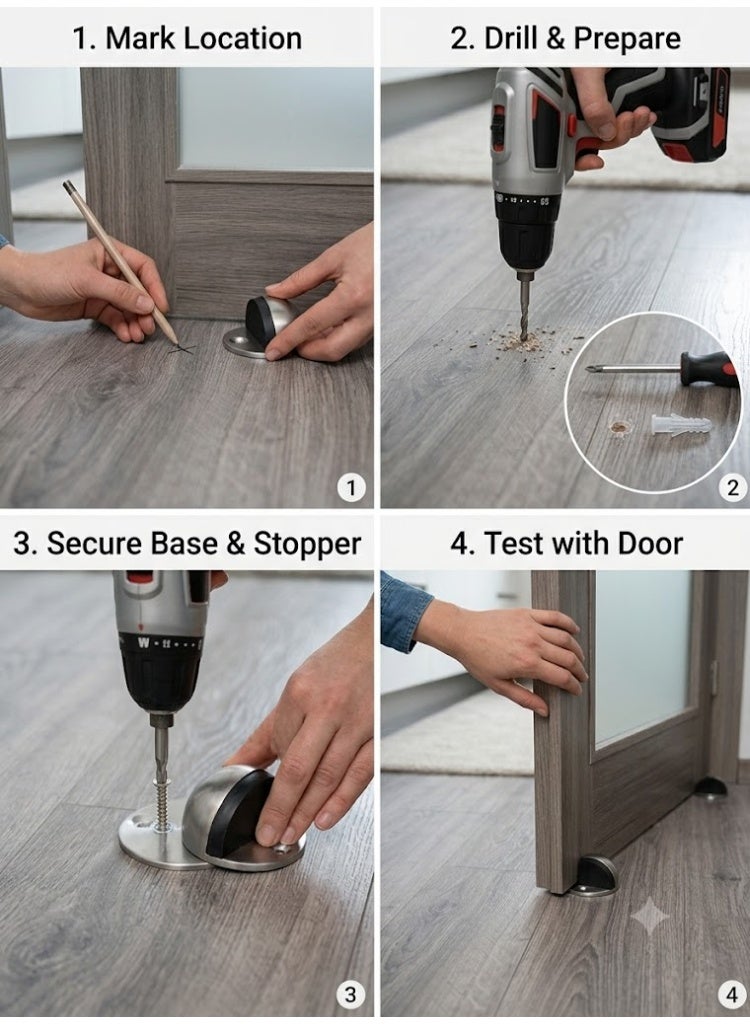 1. Mark Location

1

2. Drill & Prepare

2

3. Secure Base & Stopper

3

4. Test with Door

4