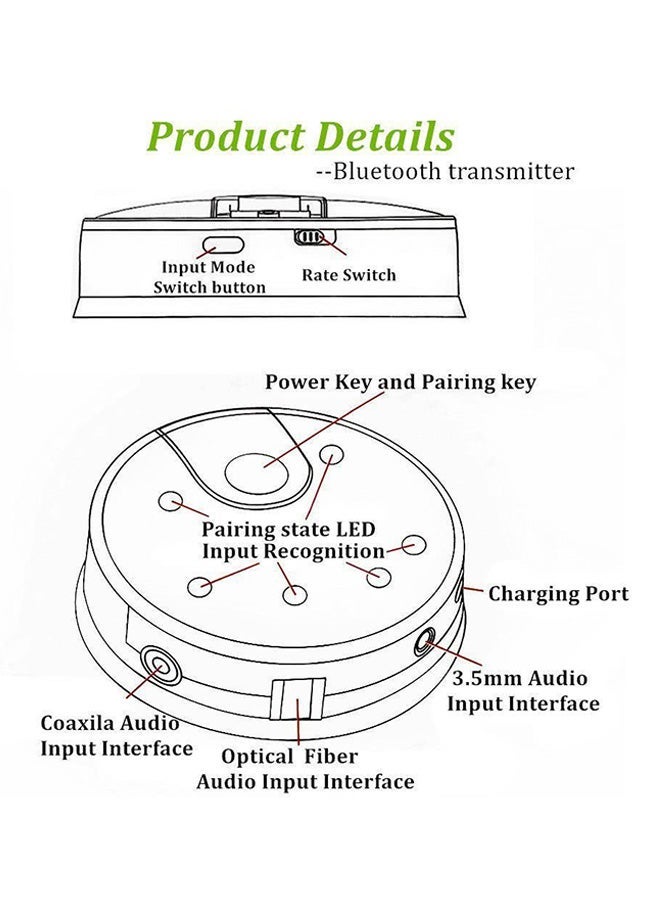 Product Details
--Bluetooth transmitter

Input Mode
Switch button

Rate Switch

Power Key and Pairing key

Pairing state LED
Input Recognition

Charging Port

3.5mm Audio
Input Interface

Coaxila Audio
Input Interface

Optical Fiber
Audio Input Interface