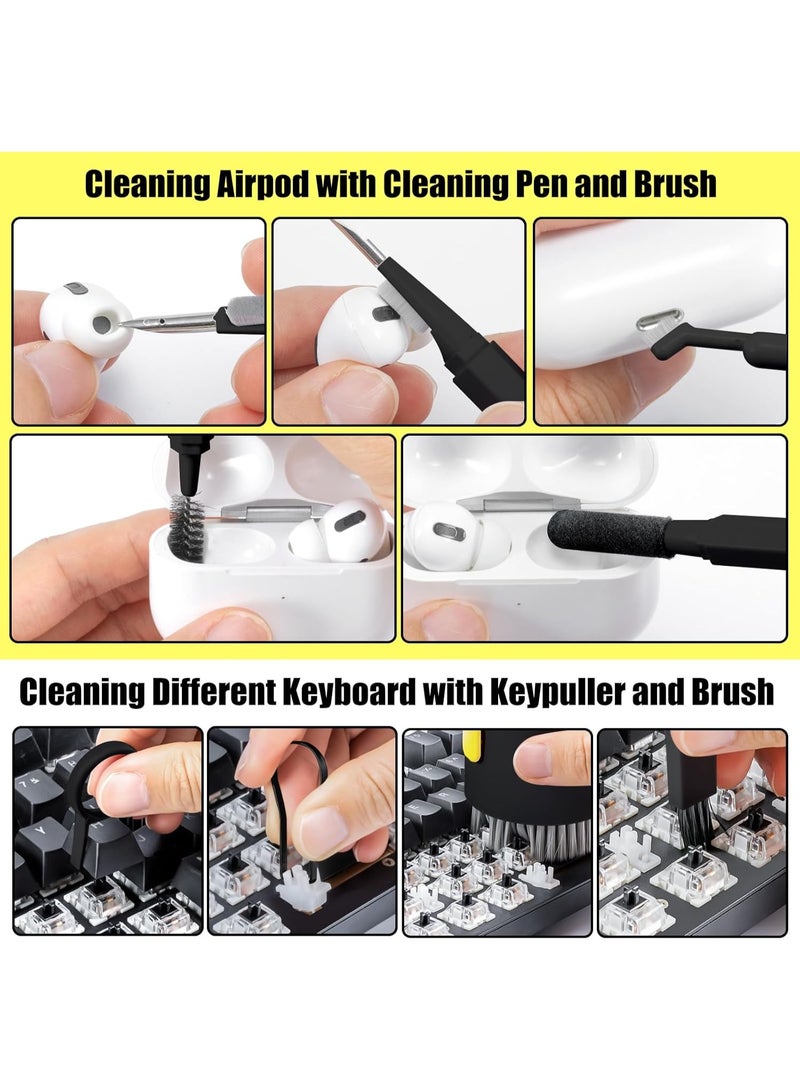 Cleaning Airpod with Cleaning Pen and Brush

Cleaning Different Keyboard with Keypuller and Brush