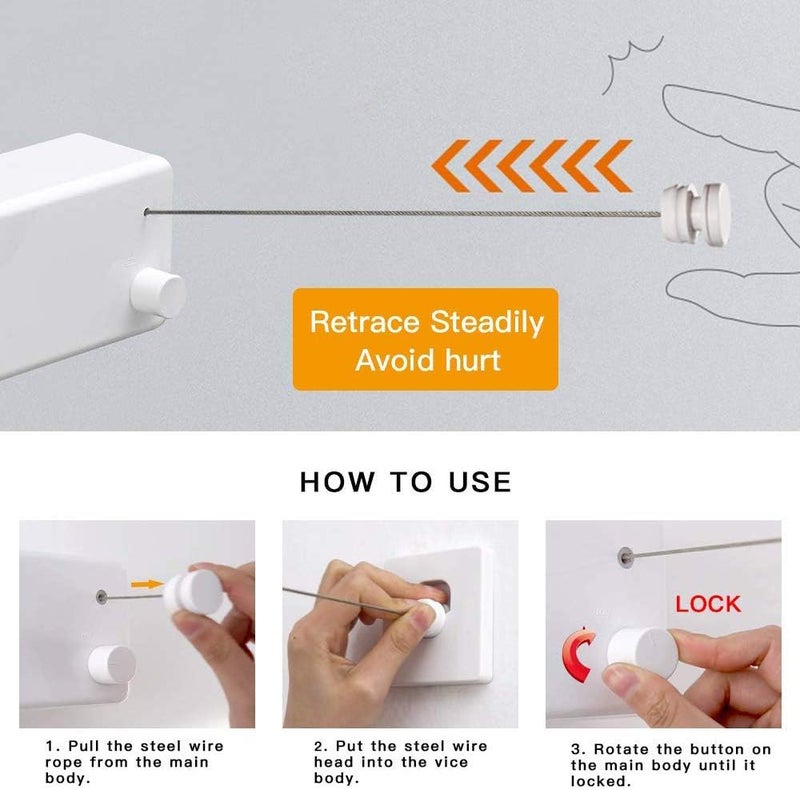 Retrace Steadily
Avoid hurt

HOW TO USE

LOCK

1. Pull the steel wire rope from the main body.

2. Put the steel wire head into the vice body.

3. Rotate the button on the main body until it locked.