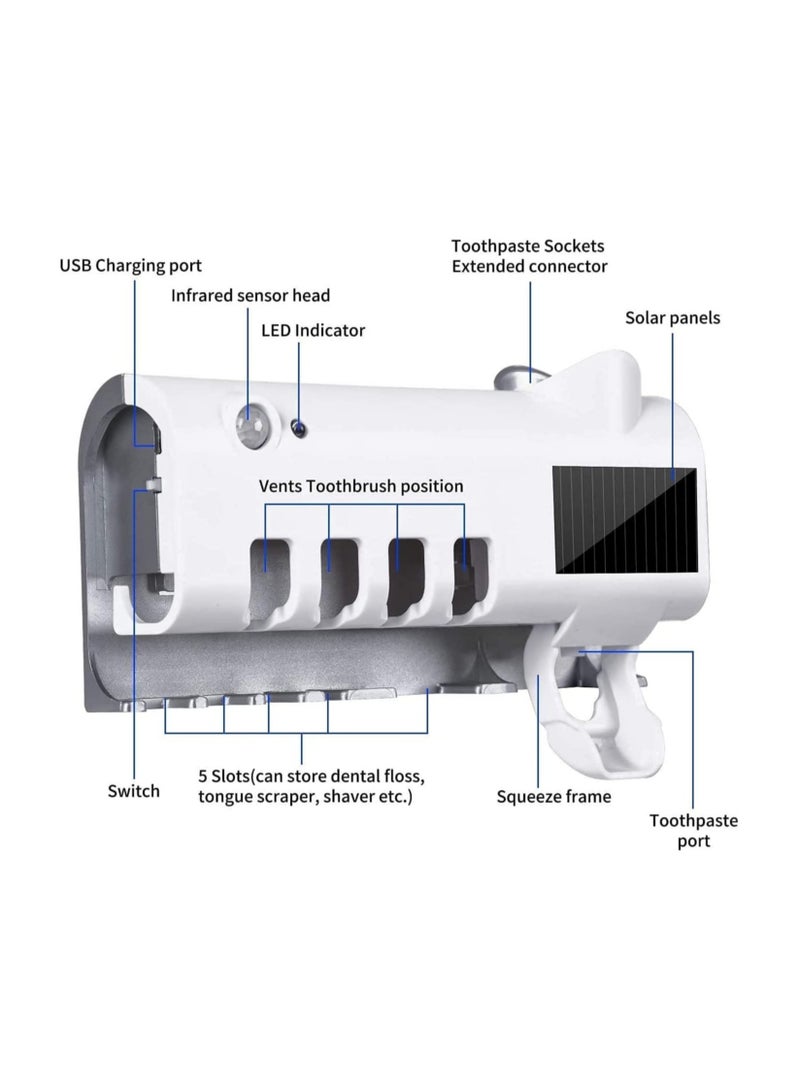 USB Charging port

Infrared sensor head

LED Indicator

Toothpaste Sockets
Extended connector

Solar panels

Vents Toothbrush position

Switch

5 Slots(can store dental floss, tongue scraper, shaver etc.)

Squeeze frame

Toothpaste port